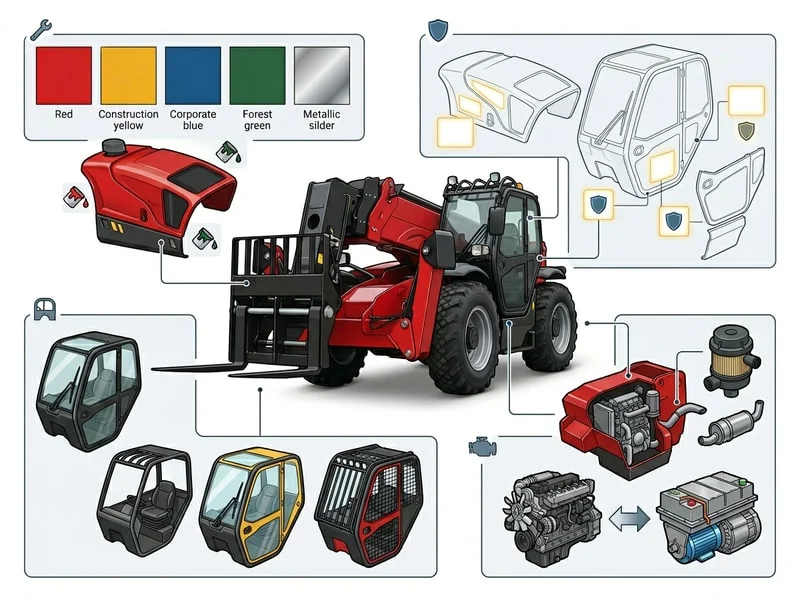 Red

Construction yellow

Corporate blue

Forest green

Metallic silder