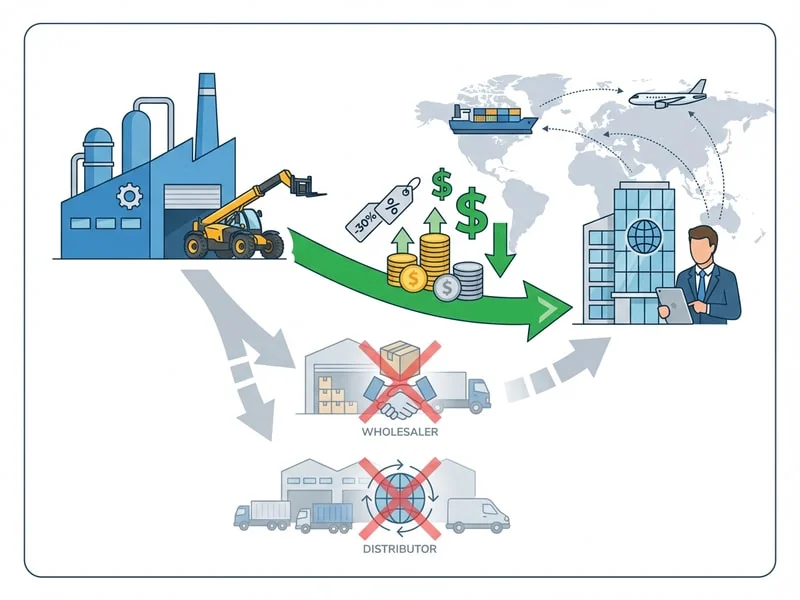 -30%

%

$

$

$

$

WHOLESALER

DISTRIBUTOR