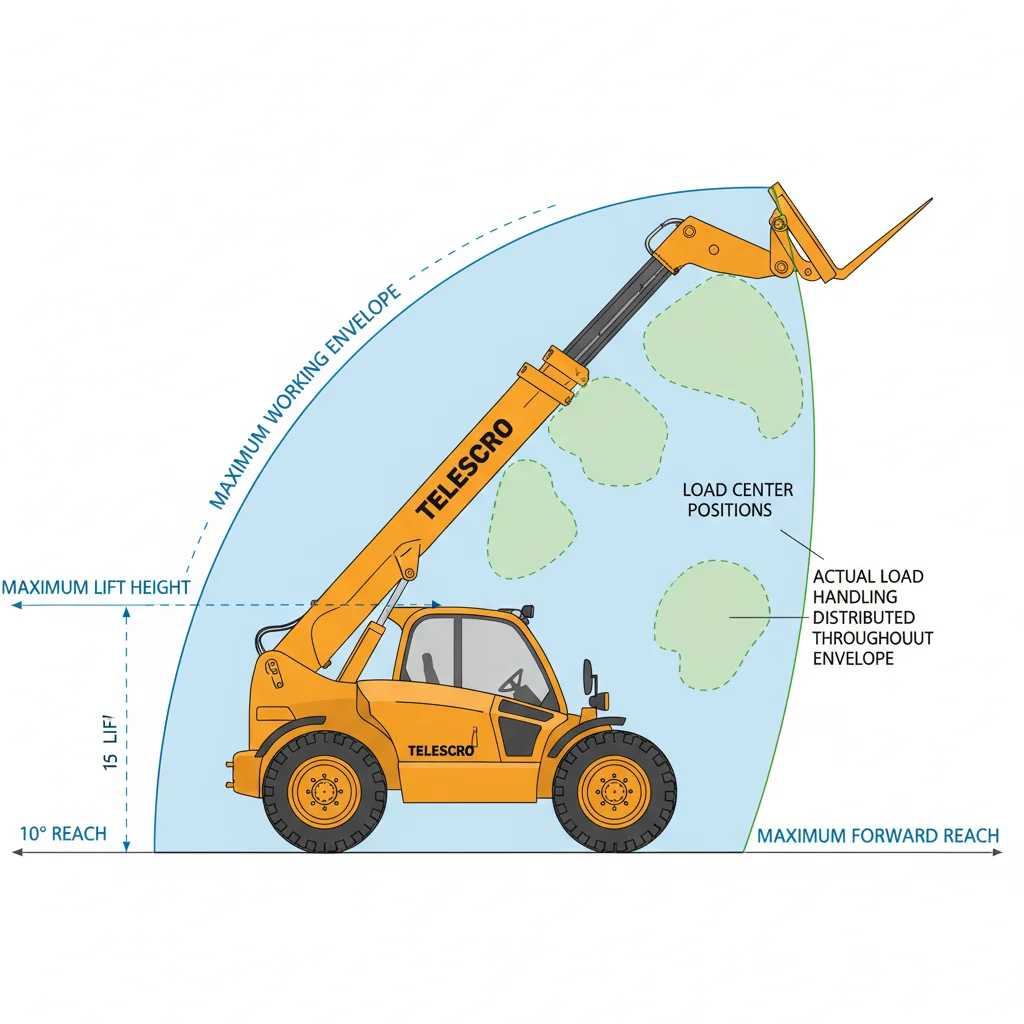 MAXIMUM WORKING ENVELOPE

TELESCRO

LOAD CENTER POSITIONS

ACTUAL LOAD HANDLING DISTRIBUTED THROUGHOUUT ENVELOPE

MAXIMUM LIFT HEIGHT

15 LIF'

TELESCRO

10° REACH

MAXIMUM FORWARD REACH