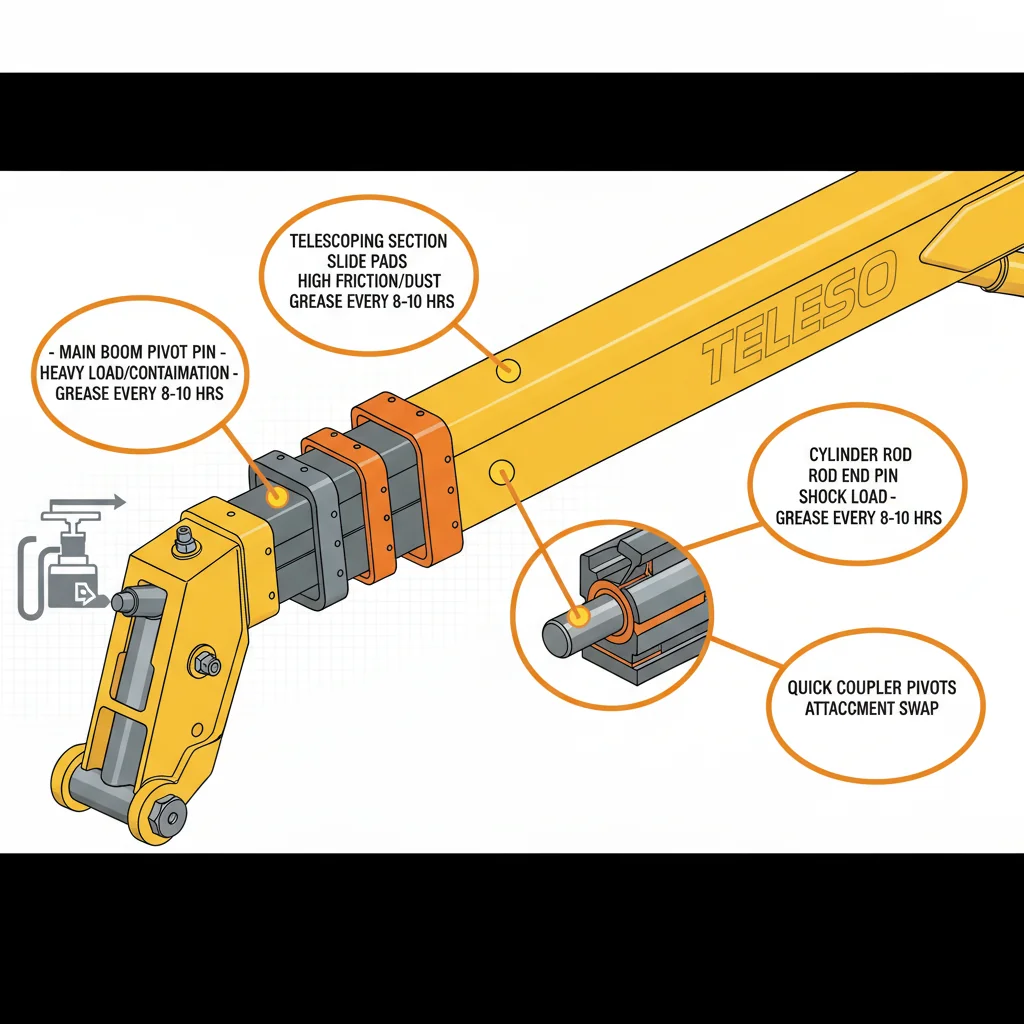 TELESCOPING SECTION
SLIDE PADS
HIGH FRICTION/DUST
GREASE EVERY 8-10 HRS

- MAIN BOOM PIVOT PIN -
HEAVY LOAD/CONTAIMATION -
GREASE EVERY 8-10 HRS

TELESO

CYLINDER ROD
ROD END PIN
SHOCK LOAD -
GREASE EVERY 8-10 HRS

QUICK COUPLER PIVOTS
ATTACCMENT SWAP