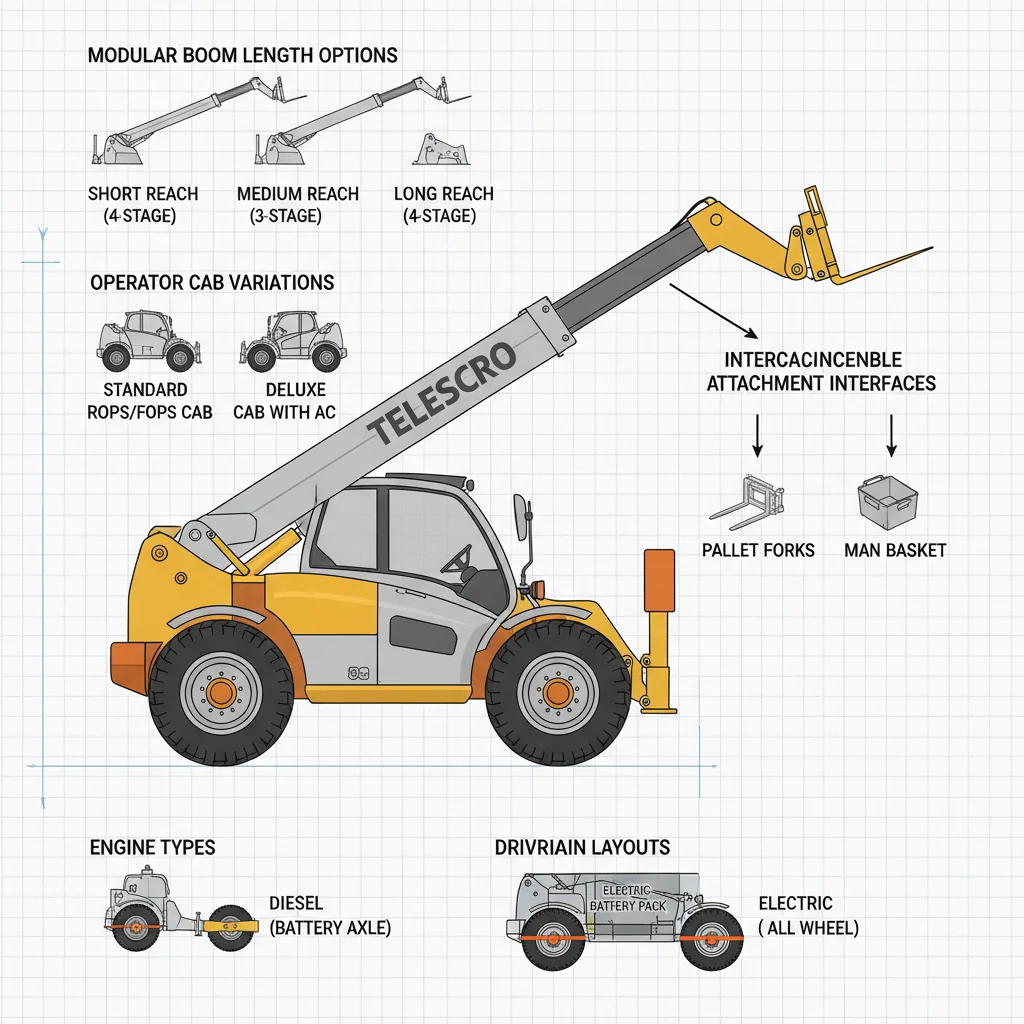 MODULAR BOOM LENGTH OPTIONS

SHORT REACH (4-STAGE)

MEDIUM REACH (3-STAGE)

LONG REACH (4-STAGE)

OPERATOR CAB VARIATIONS

STANDARD ROPS/FOPS CAB

DELUXE CAB WITH AC

TELESCRO

INTERCACINCENBLE ATTACHMENT INTERFACES

PALLET FORKS

MAN BASKET

ENGINE TYPES

DIESEL (BATTERY AXLE)

DRIVRIAIN LAYOUTS

ELECTRIC BATTERY PACK

ELECTRIC ( ALL WHEEL)