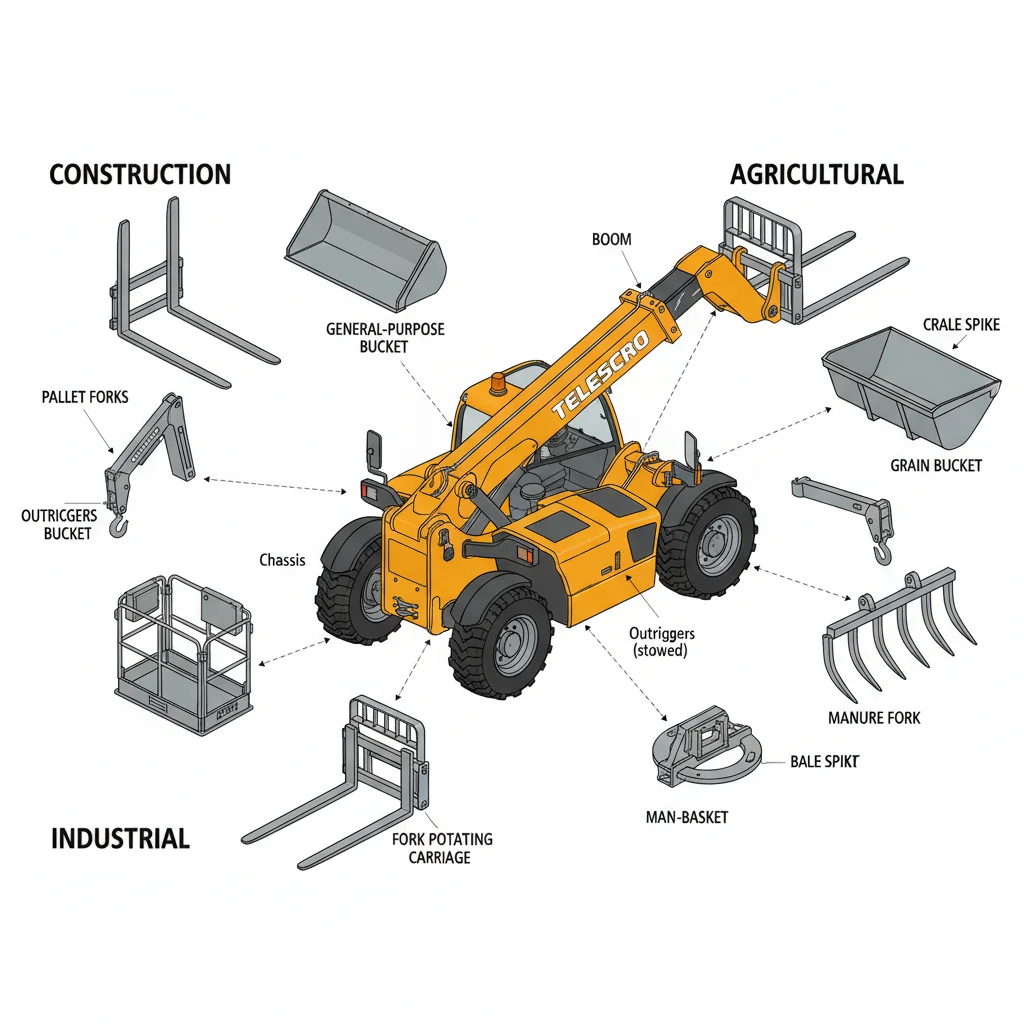 CONSTRUCTION

AGRICULTURAL

BOOM

GENERAL-PURPOSE BUCKET

CRALE SPIKE

TELESCRO

PALLET FORKS

GRAIN BUCKET

OUTRICGERS BUCKET

Chassis

Outriggers (stowed)

MANURE FORK

BALE SPIKT

MAN-BASKET

INDUSTRIAL

FORK POTATING CARRIAGE