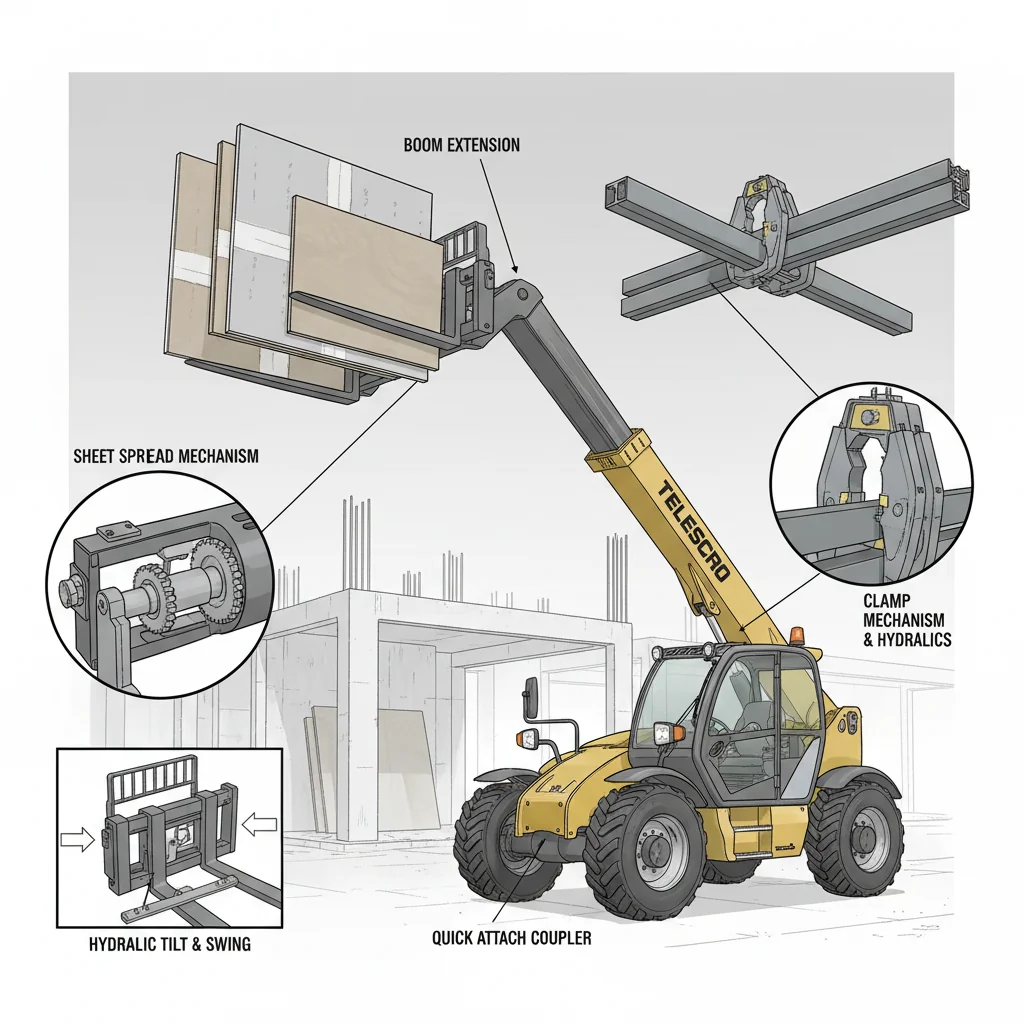 BOOM EXTENSION

SHEET SPREAD MECHANISM

TELESCRO

CLAMP MECHANISM & HYDRALICS

HYDRALIC TILT & SWING

QUICK ATTACH COUPLER