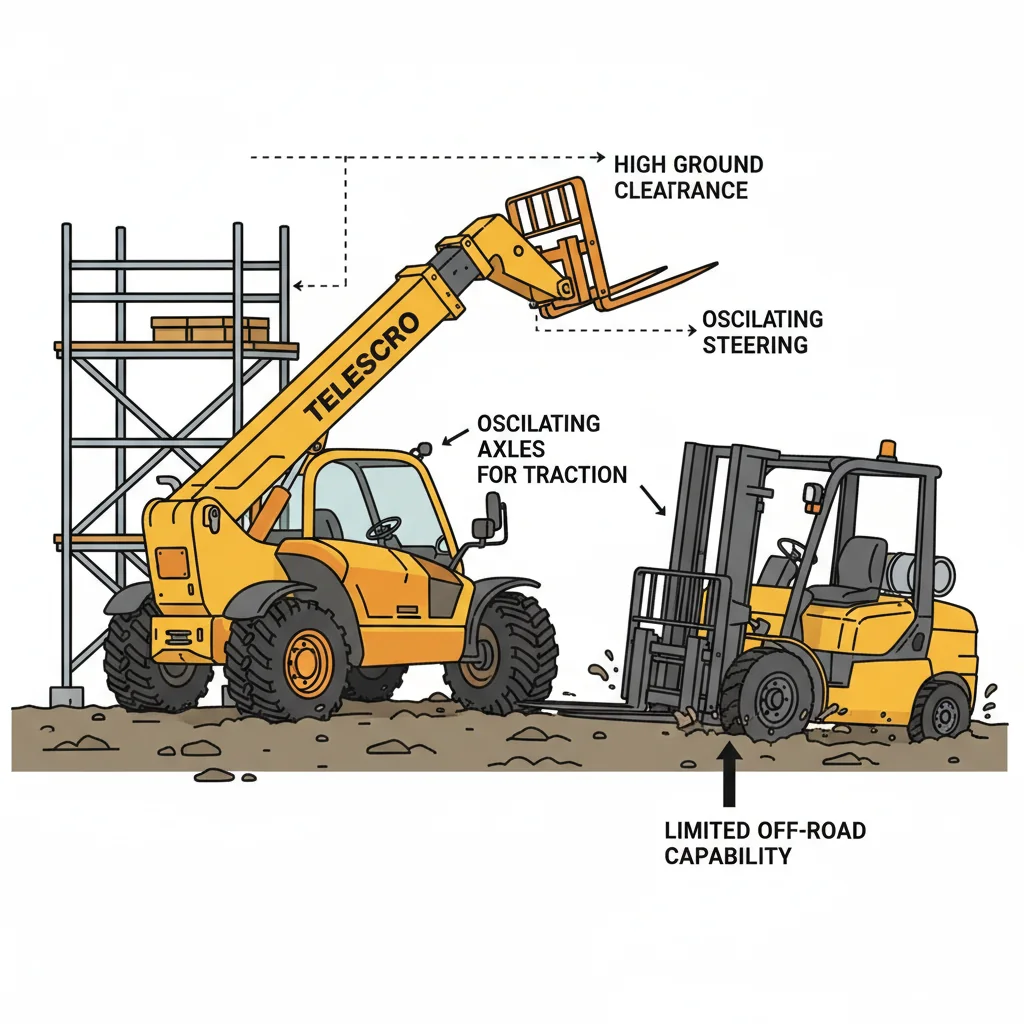 HIGH GROUND CLEATRANCE

OSCILATING STEERING

TELESCRO

OSCILATING AXLES FOR TRACTION

LIMITED OFF-ROAD CAPABILITY