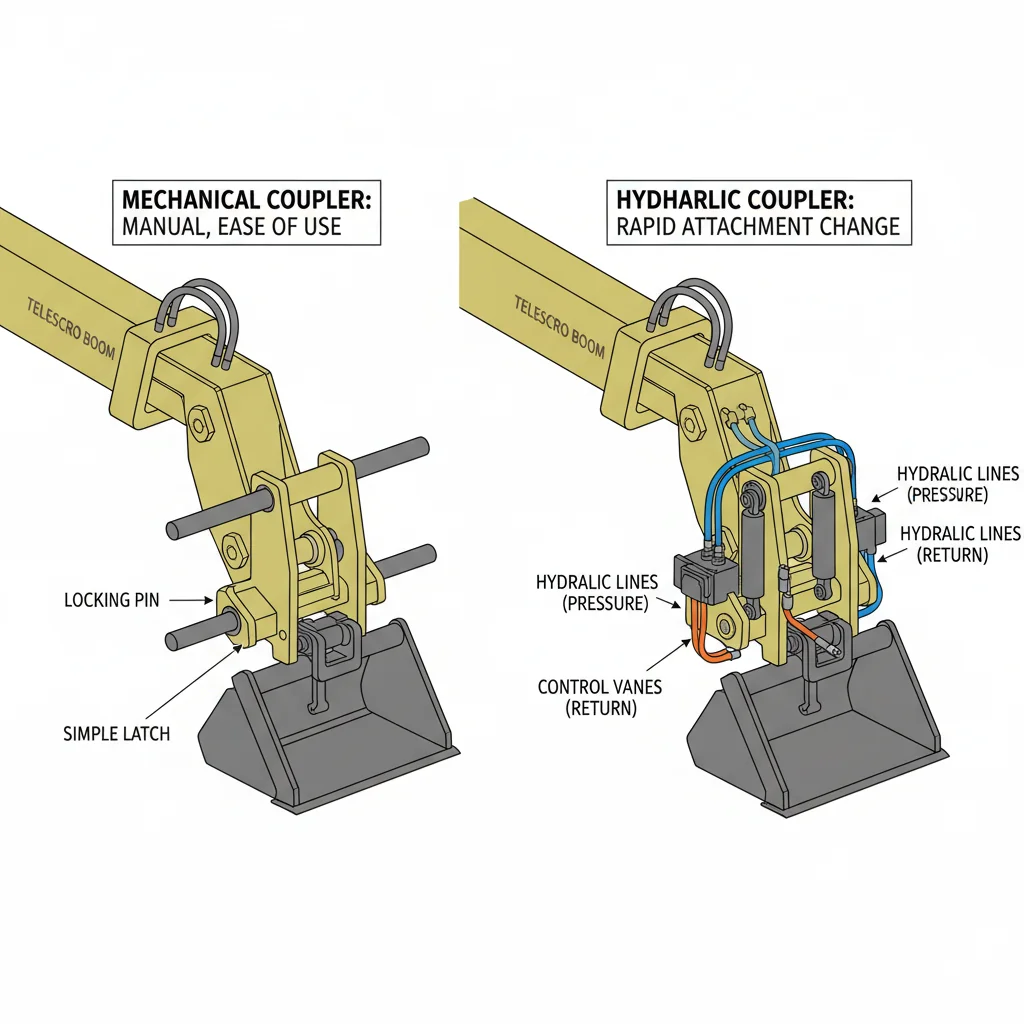 MECHANICAL COUPLER:
MANUAL, EASE OF USE

TELESCRO BOOM

LOCKING PIN

SIMPLE LATCH

HYDHARLIC COUPLER:
RAPID ATTACHMENT CHANGE

TELESCRO BOOM

HYDRALIC LINES
(PRESSURE)

HYDRALIC LINES
(RETURN)

HYDRALIC LINES
(PRESSURE)

CONTROL VANES
(RETURN)