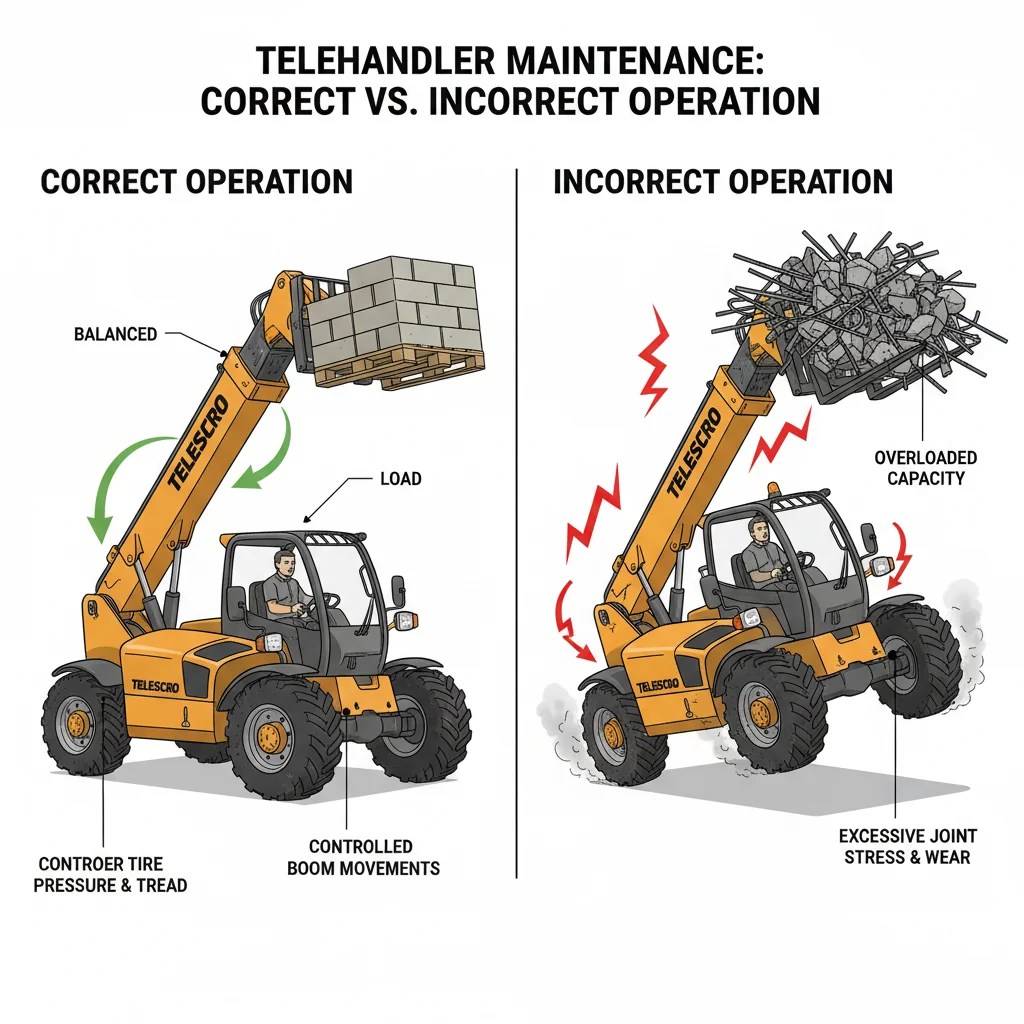 TELEHANDLER MAINTENANCE:
CORRECT VS. INCORRECT OPERATION

CORRECT OPERATION

BALANCED

TELESCRO

LOAD

TELESCRO

CONTROER TIRE PRESSURE & TREAD

CONTROLLED BOOM MOVEMENTS

INCORRECT OPERATION

TELESCRO

OVERLOADED CAPACITY

TELESCRO

EXCESSIVE JOINT STRESS & WEAR