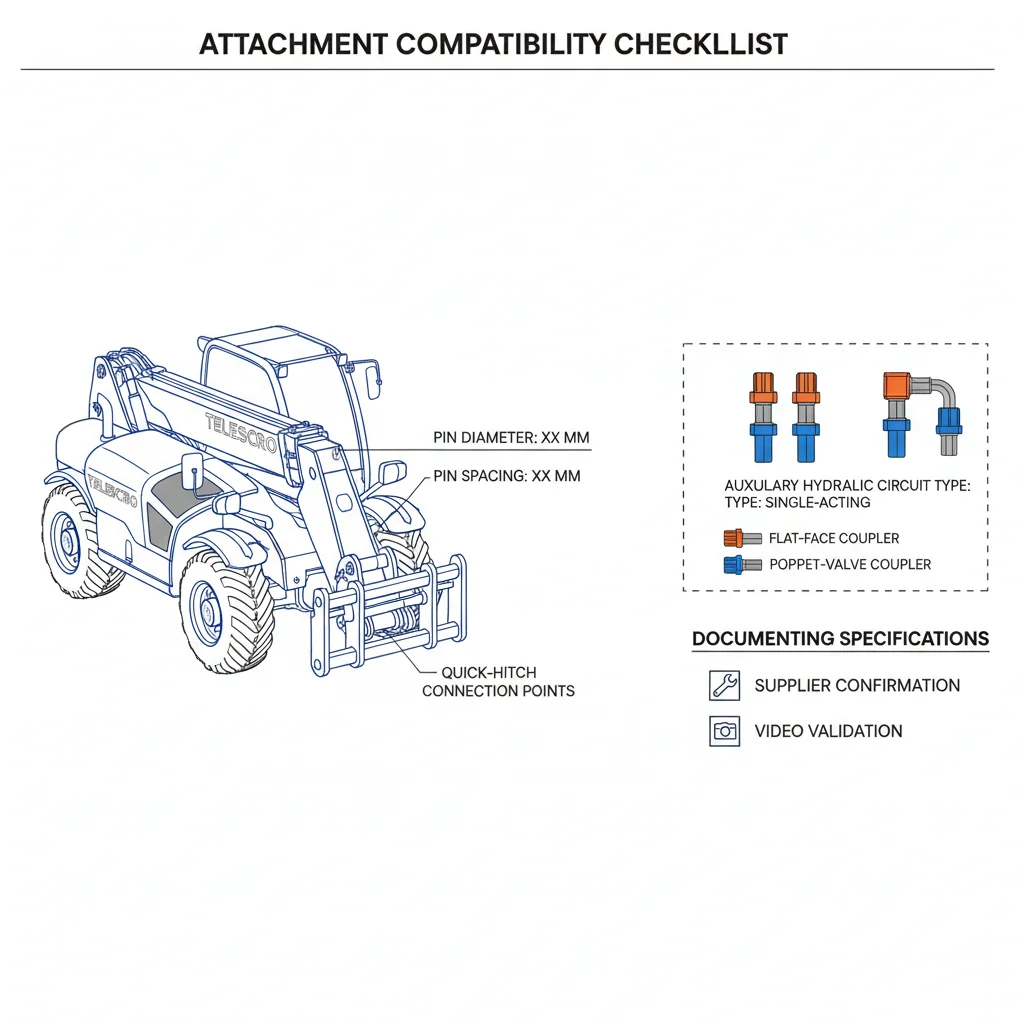 ATTACHMENT COMPATIBILITY CHECKLLIST

TELESCRO

TELESCRO

PIN DIAMETER: XX MM

PIN SPACING: XX MM

QUICK-HITCH CONNECTION POINTS

AUXULARY HYDRALIC CIRCUIT TYPE: TYPE: SINGLE-ACTING

FLAT-FACE COUPLER

POPPET-VALVE COUPLER

DOCUMENTING SPECIFICATIONS

SUPPLIER CONFIRMATION

VIDEO VALIDATION