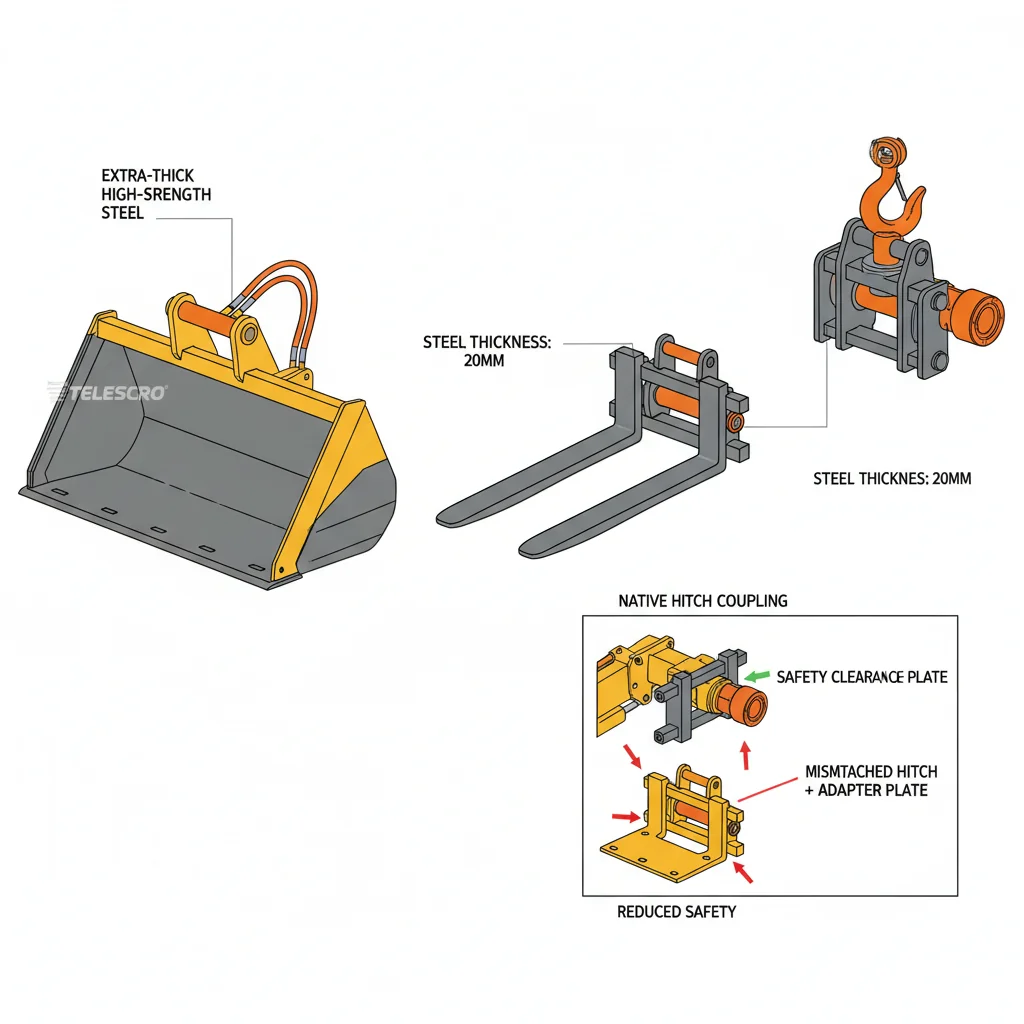 EXTRA-THICK HIGH-SRENGTH STEEL

TELESCRO

STEEL THICKNESS: 20MM

STEEL THICKNES: 20MM

NATIVE HITCH COUPLING

SAFETY CLEARANCE PLATE

MISMTACHED HITCH + ADAPTER PLATE

REDUCED SAFETY