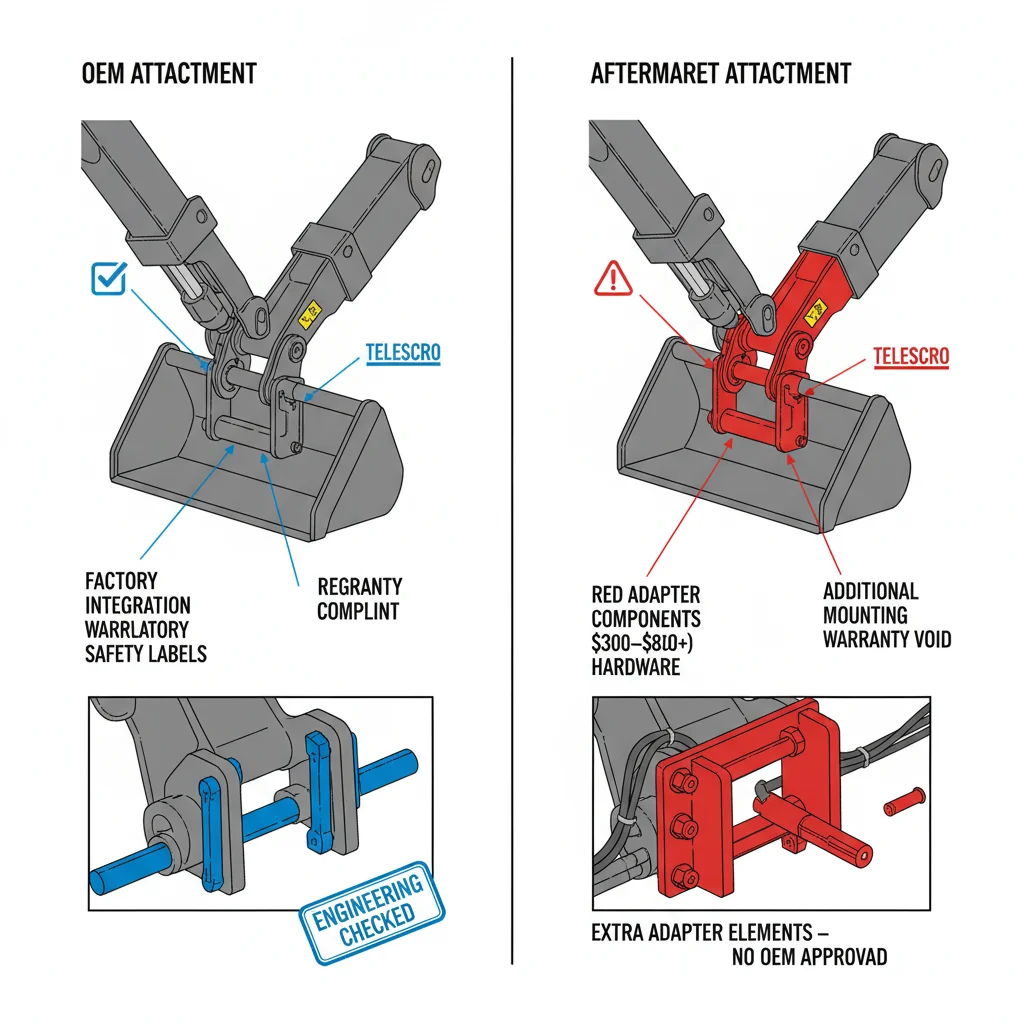 OEM ATTACTMENT

TELESCRO

FACTORY INTEGRATION WARRLATORY SAFETY LABELS

REGRANTY COMPLINT

ENGINEERING CHECKED

AFTERMARET ATTACTMENT

TELESCRO

RED ADAPTER COMPONENTS $300–$810+) HARDWARE

ADDITIONAL MOUNTING WARRANTY VOID

EXTRA ADAPTER ELEMENTS – NO OEM APPROVAD