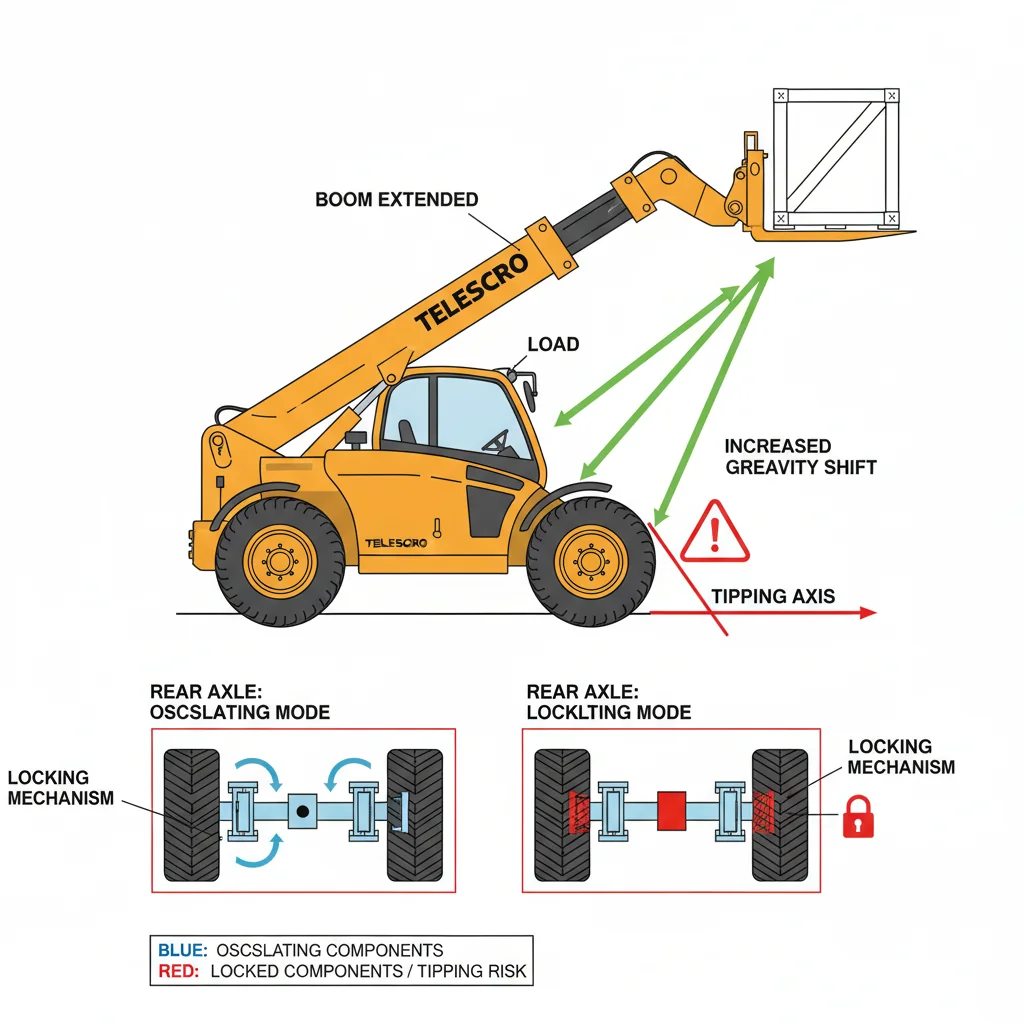 BOOM EXTENDED

TELESCRO

LOAD

INCREASED GREAVITY SHIFT

TELESCRO

TIPPING AXIS

REAR AXLE: OSCSLATING MODE

LOCKING MECHANISM

REAR AXLE: LOCKLTING MODE

LOCKING MECHANISM

BLUE: OSCSLATING COMPONENTS
RED: LOCKED COMPONENTS / TIPPING RISK