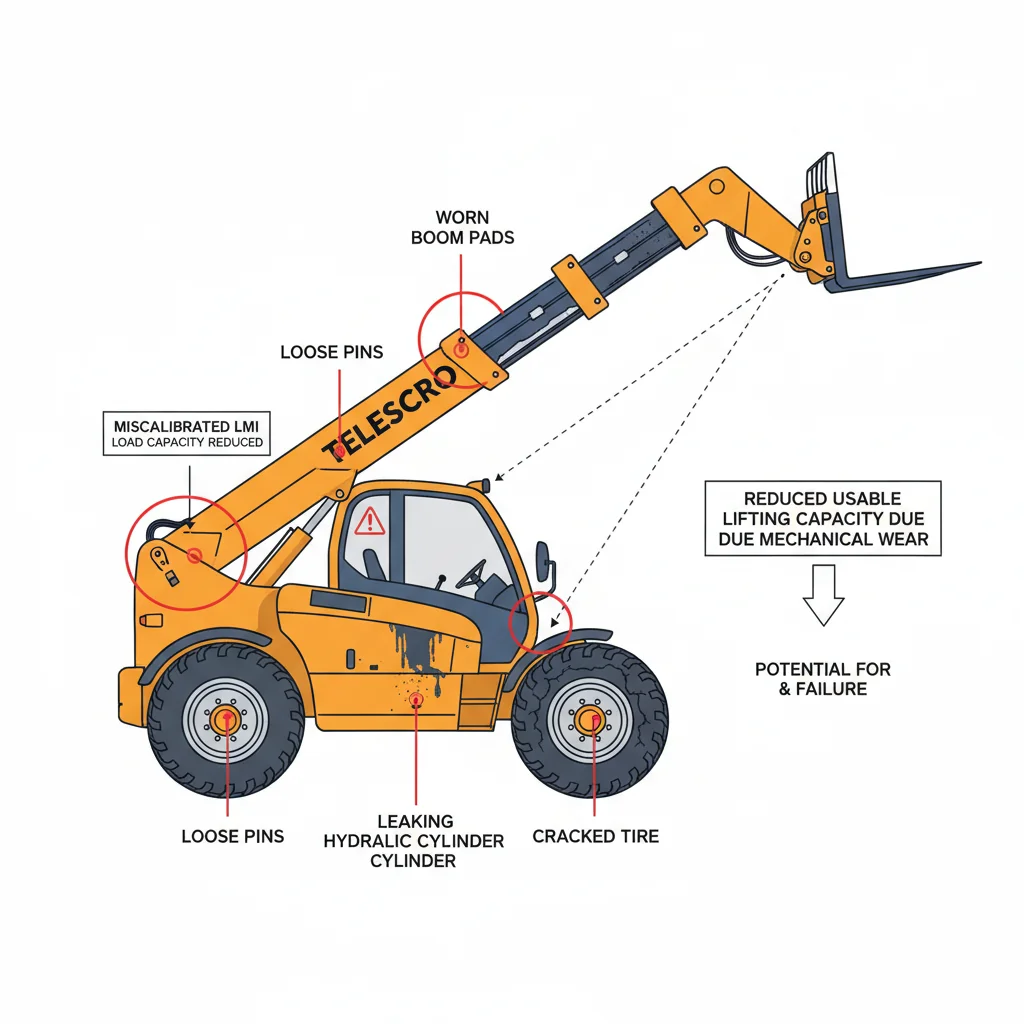 WORN
BOOM PADS

LOOSE PINS

MISCALIBRATED LMI
LOAD CAPACITY REDUCED

TELESCRO

REDUCED USABLE
LIFTING CAPACITY DUE
DUE MECHANICAL WEAR

POTENTIAL FOR
& FAILURE

LOOSE PINS

LEAKING
HYDRALIC CYLINDER
CYLINDER

CRACKED TIRE