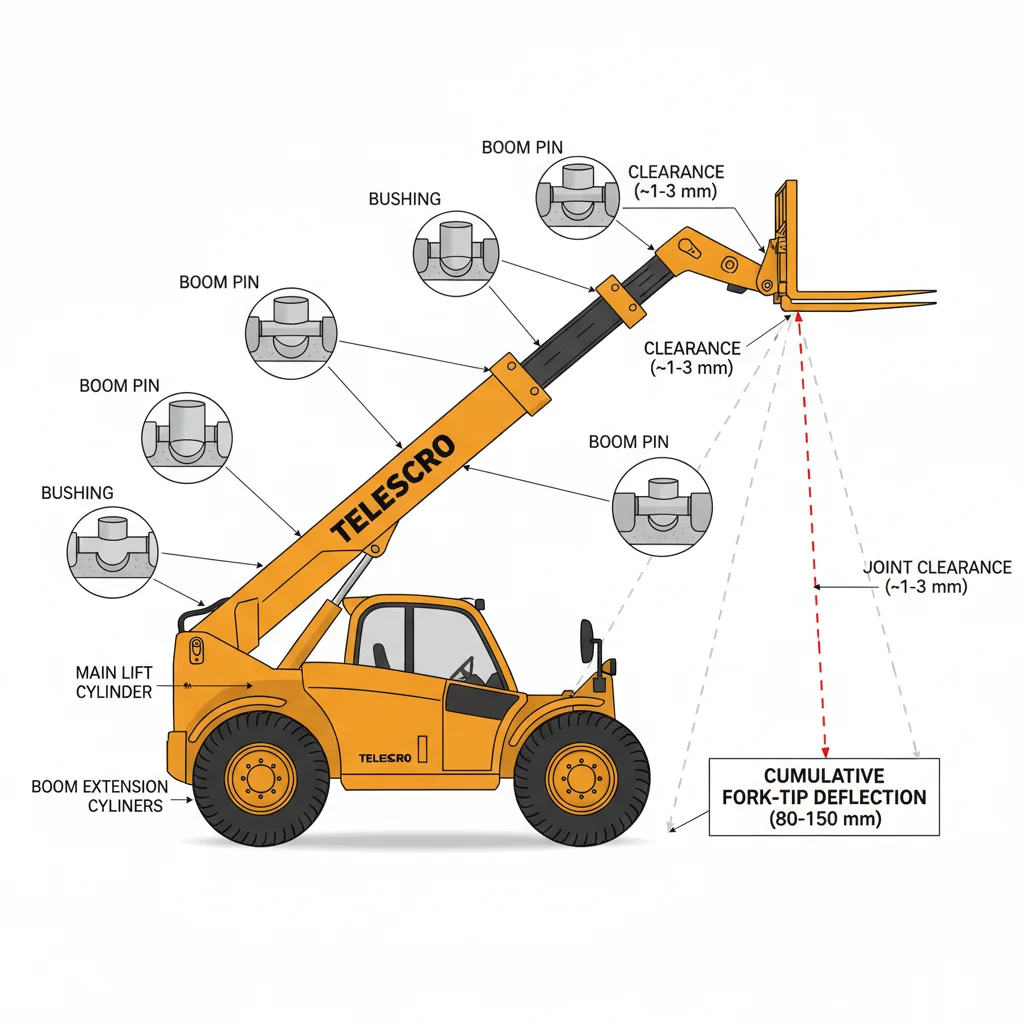 BOOM PIN

CLEARANCE
(~1-3 mm)

BUSHING

BOOM PIN

CLEARANCE
(~1-3 mm)

BOOM PIN

BOOM PIN

BUSHING

TELESCRO

JOINT CLEARANCE
(~1-3 mm)

MAIN LIFT
CYLINDER

TELESCRO

BOOM EXTENSION
CYLINERS

CUMULATIVE
FORK-TIP DEFLECTION
(80-150 mm)