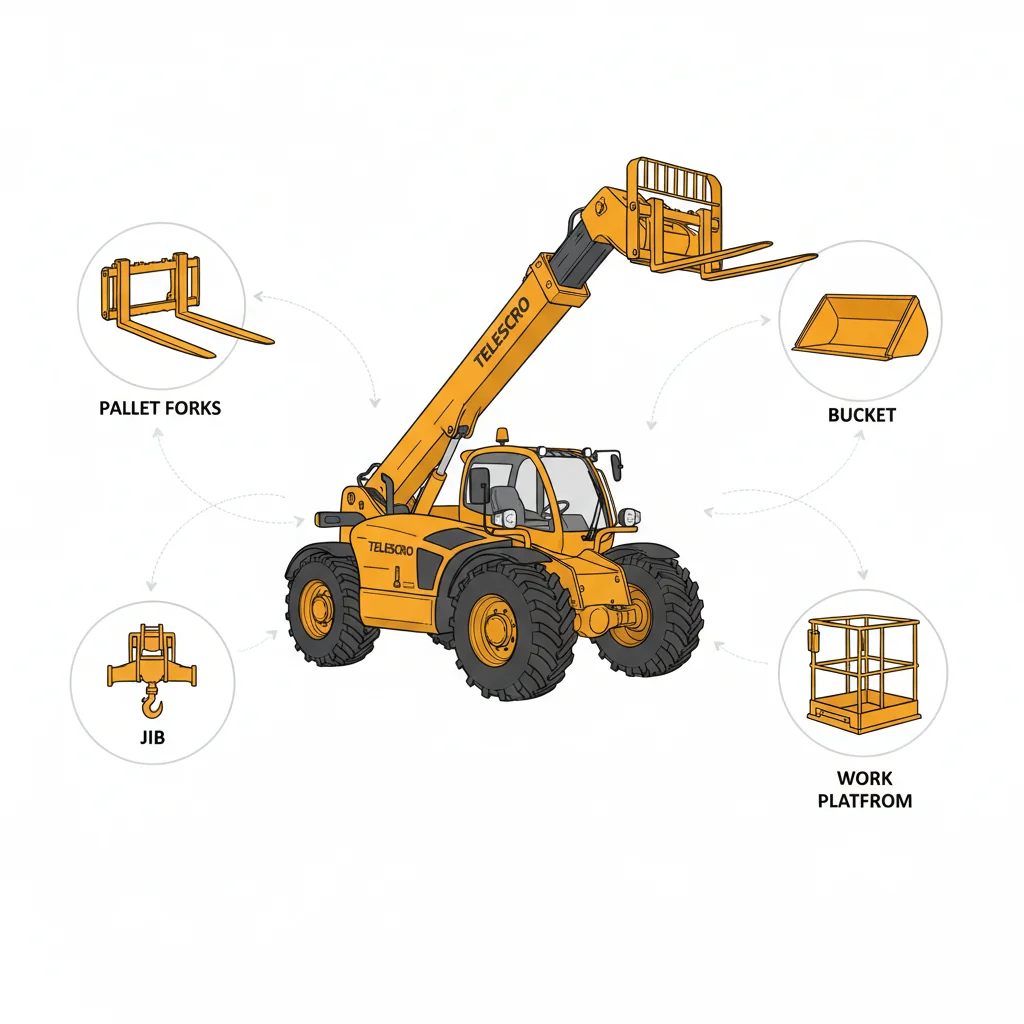 PALLET FORKS

TELESCRO

BUCKET

TELESCRO

JIB

WORK PLATFROM