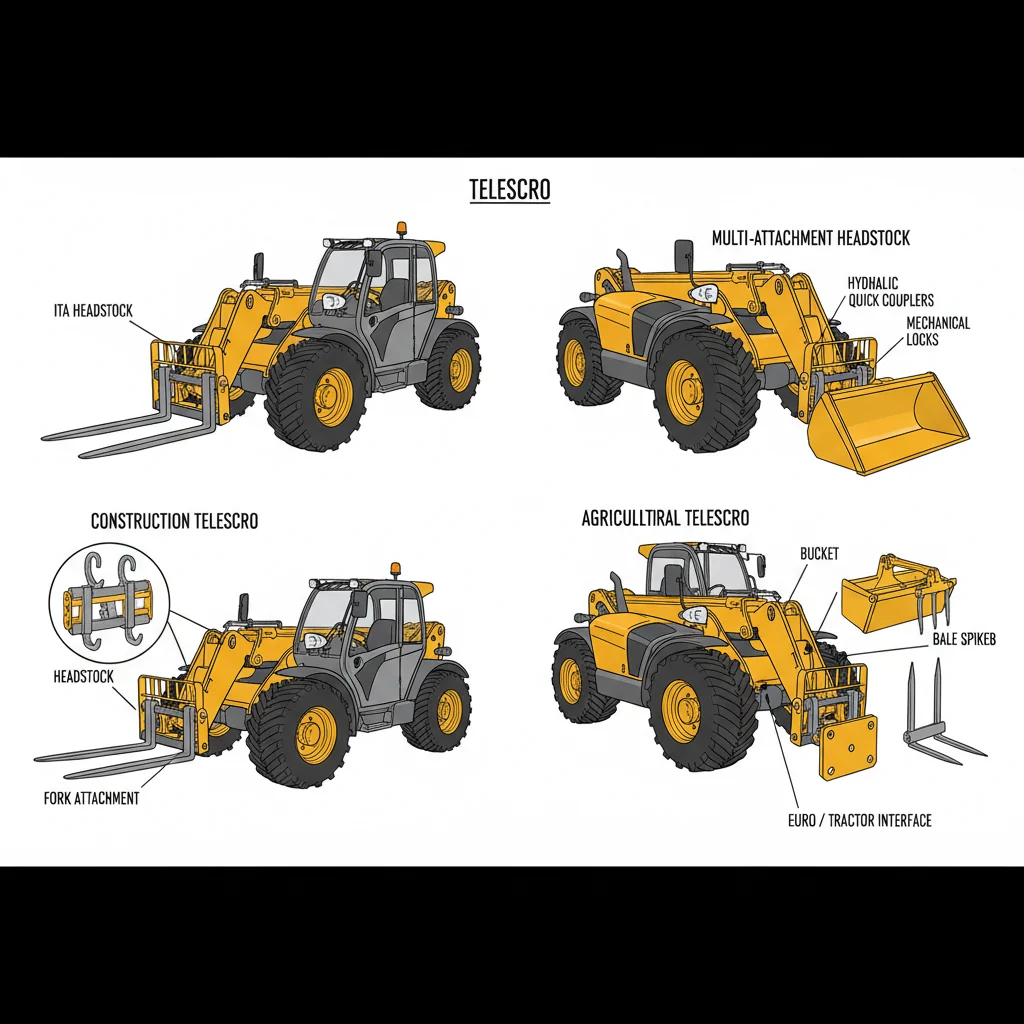 TELESCRO

ITA HEADSTOCK

MULTI-ATTACHMENT HEADSTOCK

HYDHALIC QUICK COUPLERS

MECHANICAL LOCKS

CONSTRUCTION TELESCRO

HEADSTOCK

FORK ATTACHMENT

AGRICULLTIRAL TELESCRO

BUCKET

BALE SPIKEB

EURO / TRACTOR INTERFACE