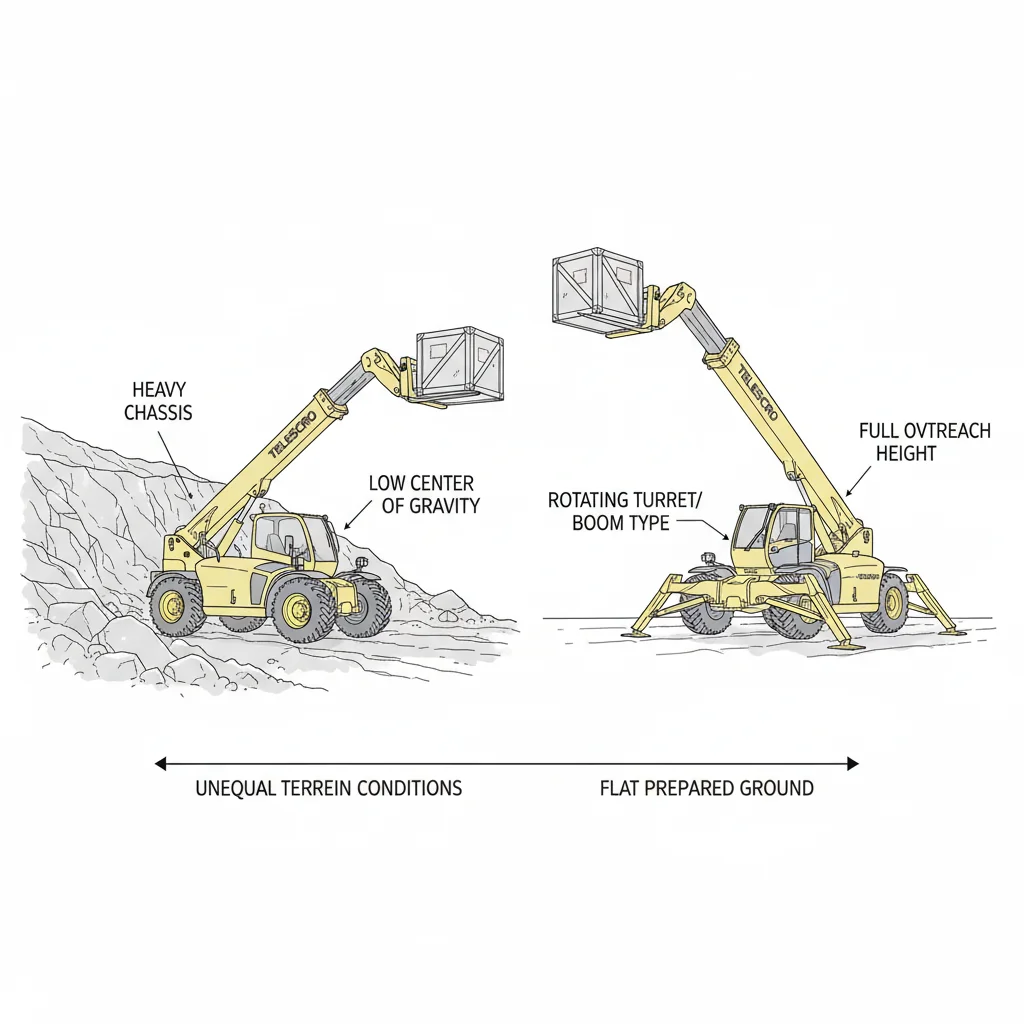 HEAVY CHASSIS

TELESCRO

LOW CENTER OF GRAVITY

TELESCRO

FULL OVTREACH HEIGHT

ROTATING TURRET/ BOOM TYPE

UNEQUAL TERREIN CONDITIONS

FLAT PREPARED GROUND