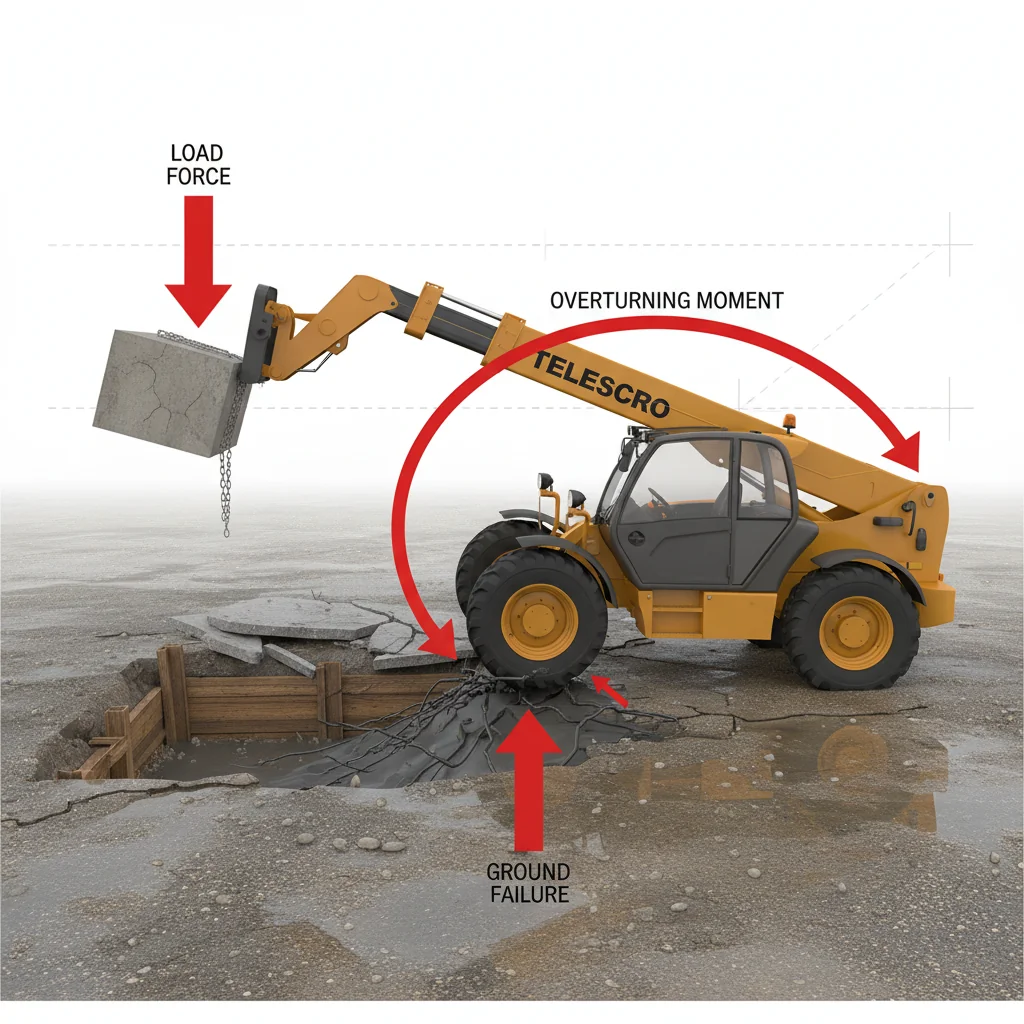 LOAD FORCE

OVERTURNING MOMENT

TELESCRO

GROUND FAILURE