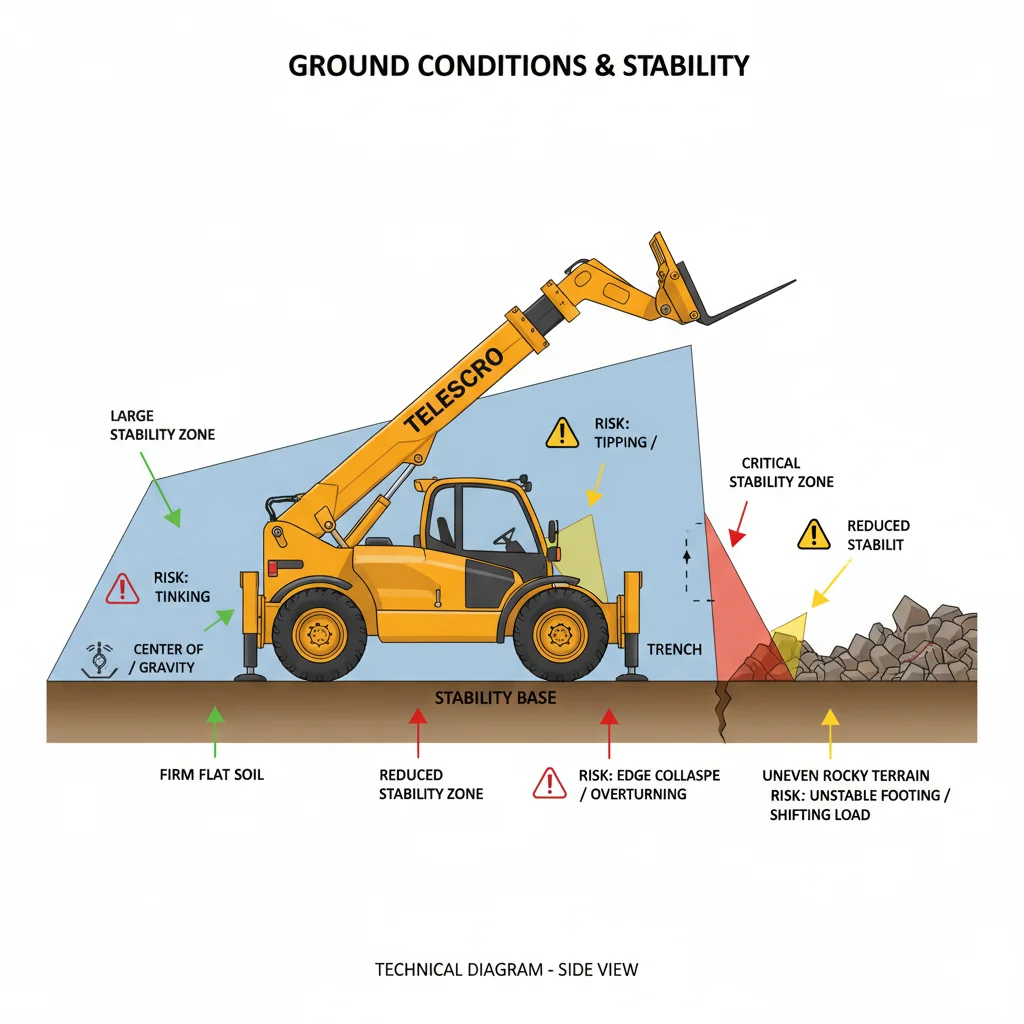 GROUND CONDITIONS & STABILITY

LARGE STABILITY ZONE

TELESCRO

RISK: TIPPING /

CRITICAL STABILITY ZONE

REDUCED STABILIT

RISK: TINKING

CENTER OF / GRAVITY

TRENCH

STABILITY BASE

FIRM FLAT SOIL

REDUCED STABILITY ZONE

RISK: EDGE COLLASPE / OVERTURNING

UNEVEN ROCKY TERRAIN RISK: UNSTABLE FOOTING / SHIFTING LOAD

TECHNICAL DIAGRAM - SIDE VIEW