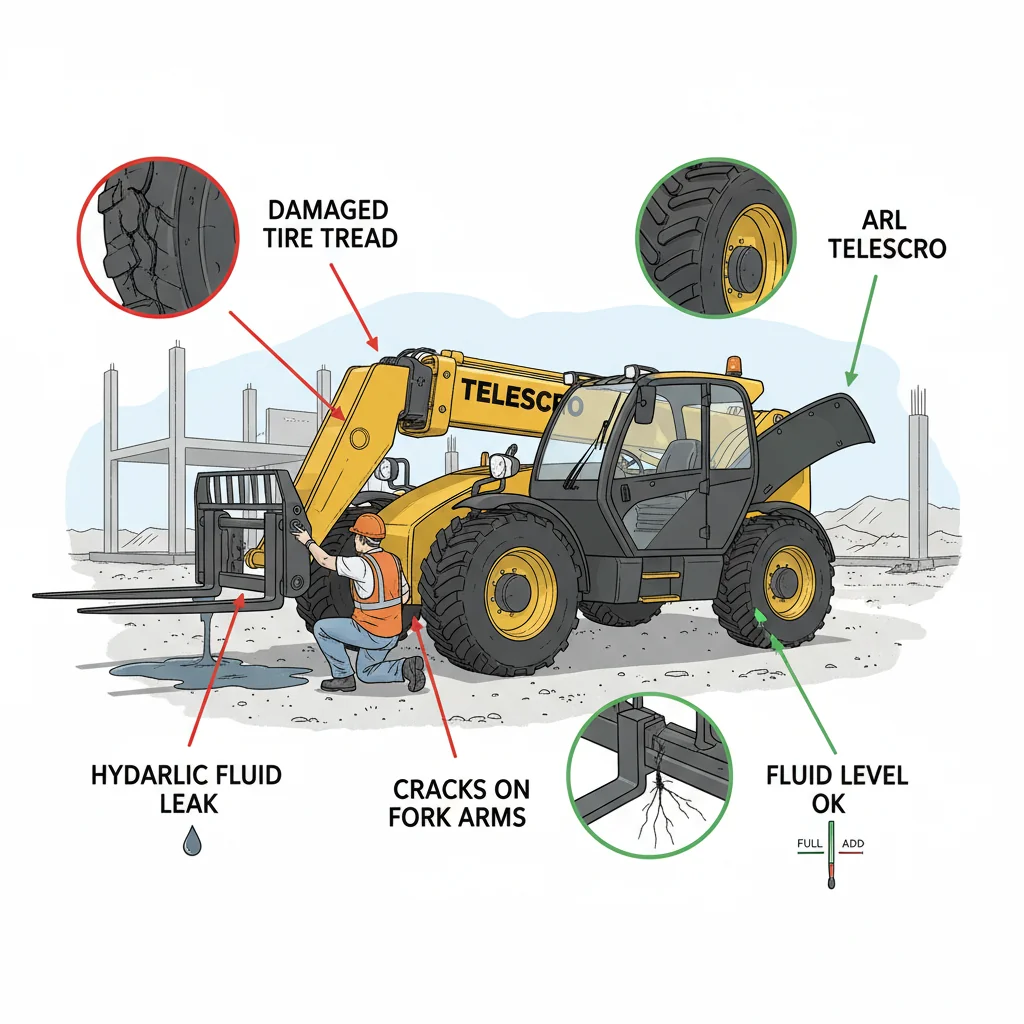 DAMAGED TIRE TREAD

ARL TELESCRO

TELESCRO

HYDARLIC FLUID LEAK

CRACKS ON FORK ARMS

FLUID LEVEL OK

FULL

ADD