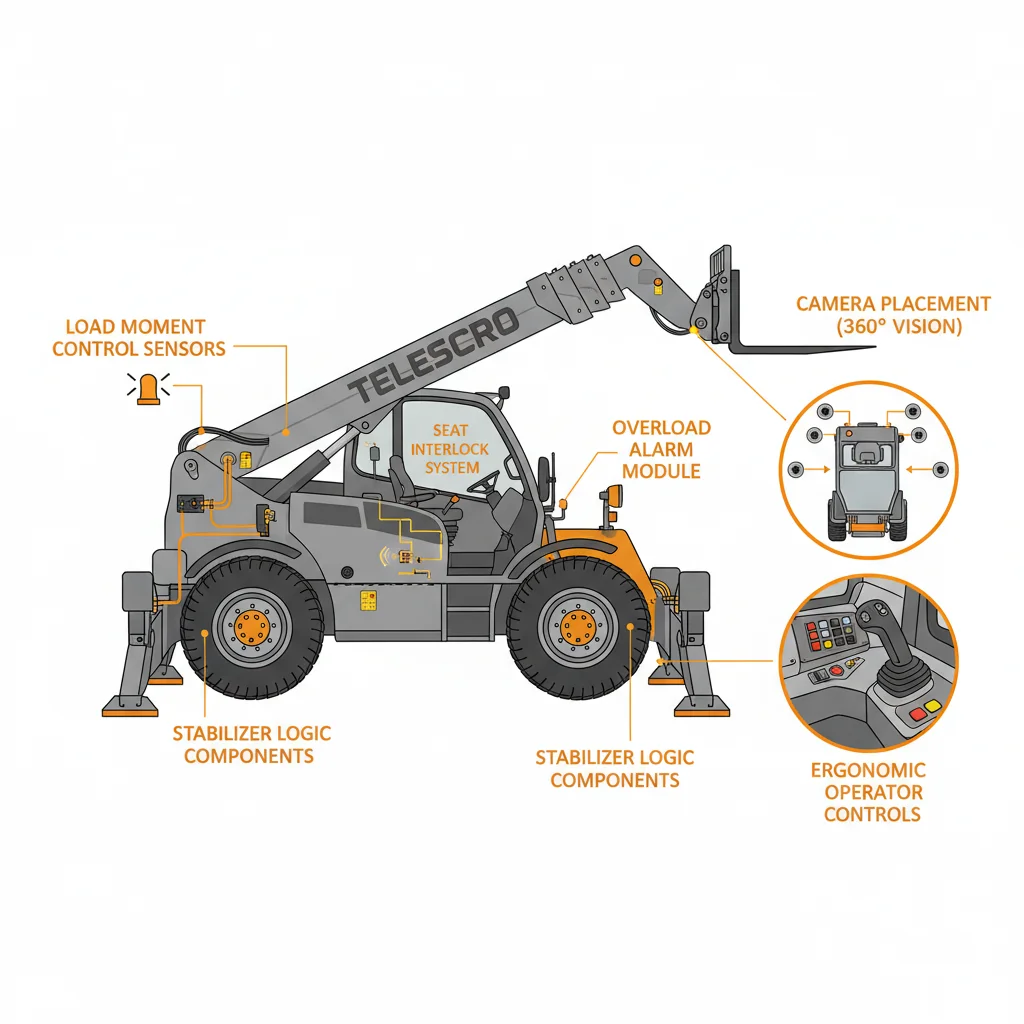 LOAD MOMENT CONTROL SENSORS

TELESCRO

SEAT INTERLOCK SYSTEM

OVERLOAD ALARM MODULE

CAMERA PLACEMENT (360° VISION)

STABILIZER LOGIC COMPONENTS

STABILIZER LOGIC COMPONENTS

ERGONOMIC OPERATOR CONTROLS