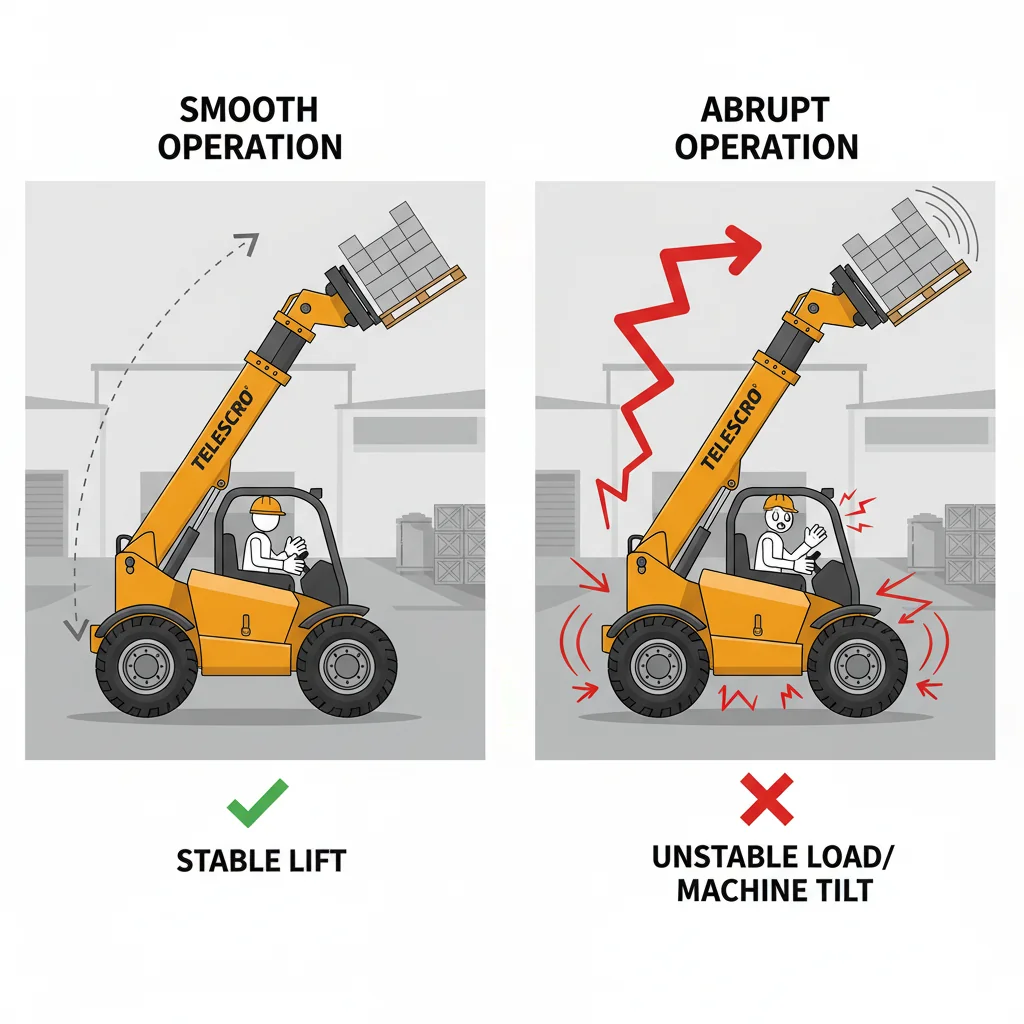 SMOOTH OPERATION

TELESCRO

STABLE LIFT

ABRUPT OPERATION

TELESCRO

UNSTABLE LOAD/ MACHINE TILT