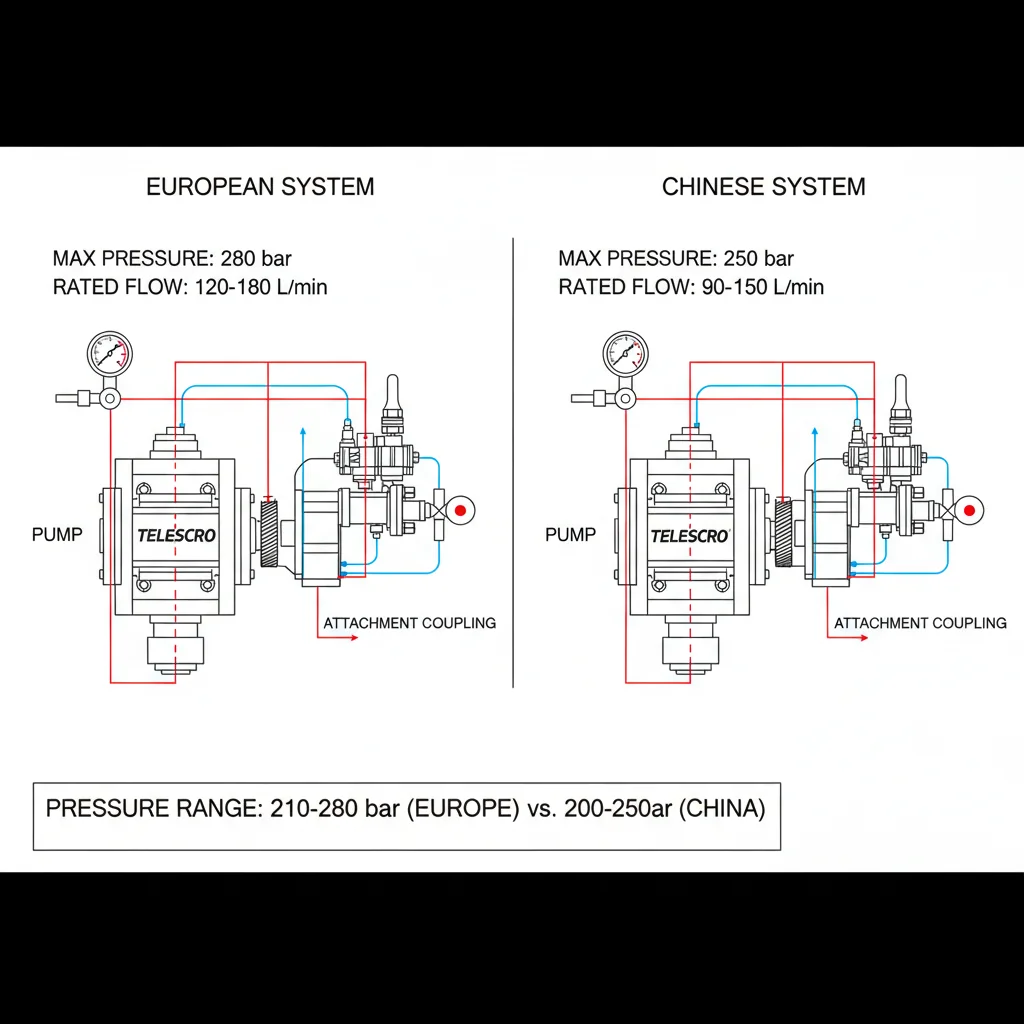 EUROPEAN SYSTEM

MAX PRESSURE: 280 bar
RATED FLOW: 120-180 L/min

PUMP

TELESCRO

ATTACHMENT COUPLING

CHINESE SYSTEM

MAX PRESSURE: 250 bar
RATED FLOW: 90-150 L/min

PUMP

TELESCRO

ATTACHMENT COUPLING

PRESSURE RANGE: 210-280 bar (EUROPE) vs. 200-250ar (CHINA)