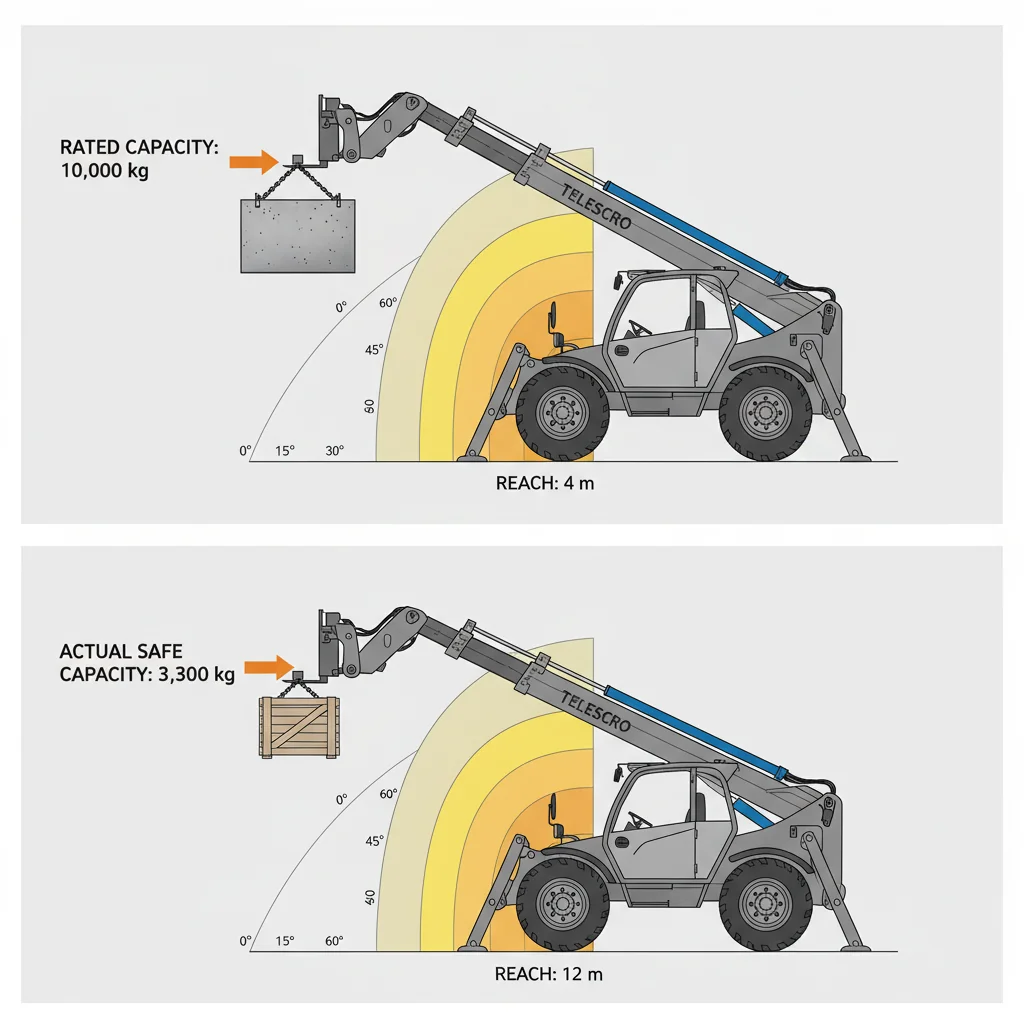 RATED CAPACITY: 10,000 kg

TELESCRO

0°
60°
45°
60
0°
15°
30°

REACH: 4 m

ACTUAL SAFE CAPACITY: 3,300 kg

TELESCRO

0°
60°
45°
40
0°
15°
60°

REACH: 12 m