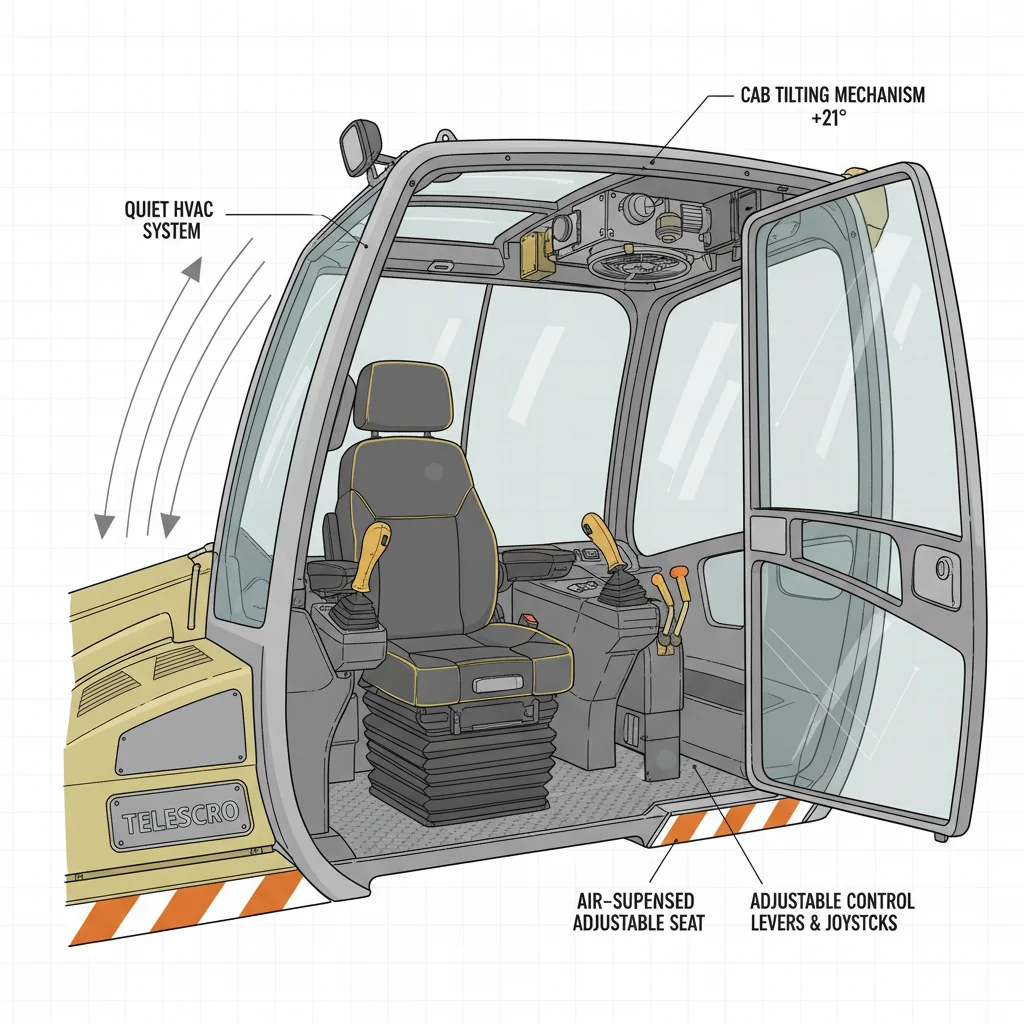 CAB TILTING MECHANISM
+21°

QUIET HVAC
SYSTEM

TELESCRO

AIR-SUPENSED
ADJUSTABLE SEAT

ADJUSTABLE CONTROL
LEVERS & JOYSTCKS