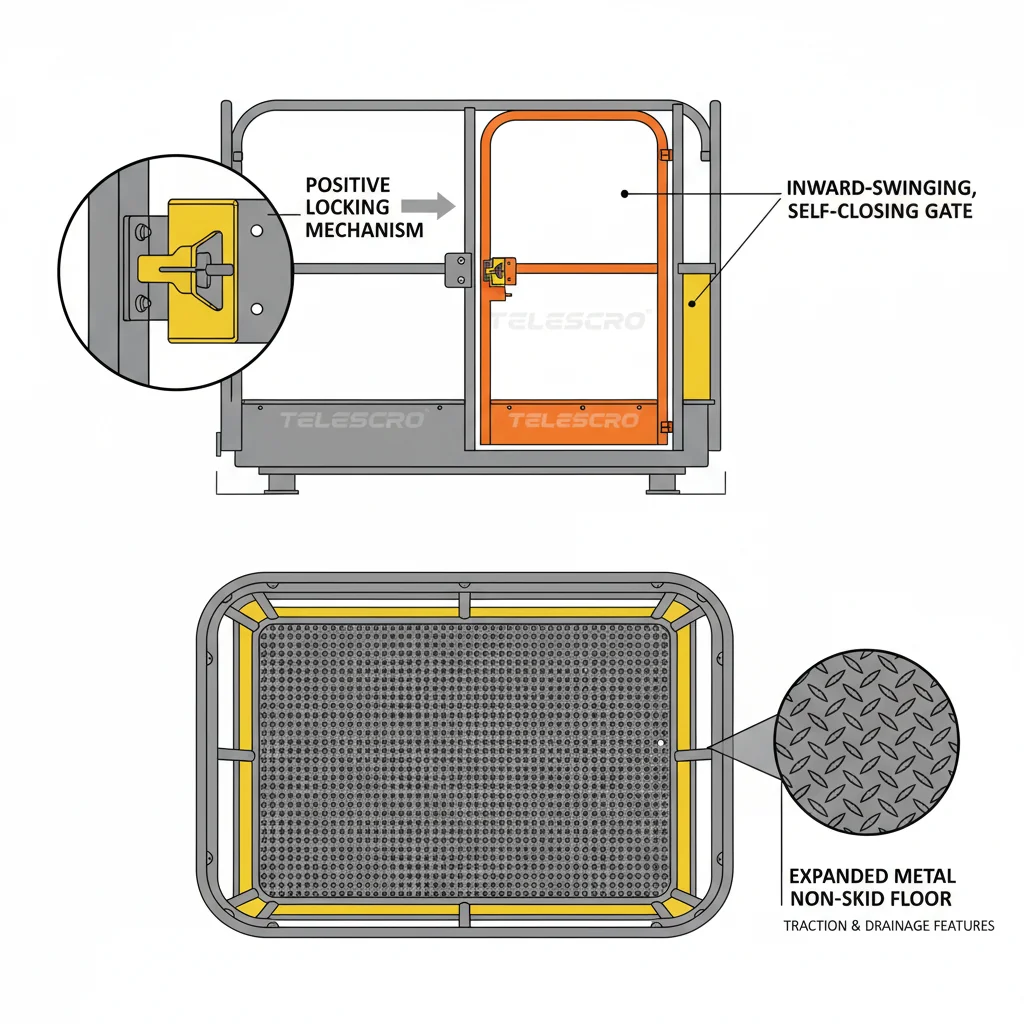 POSITIVE LOCKING MECHANISM

INWARD-SWINGING, SELF-CLOSING GATE

TELESCRO

TELESCRO

TELESCRO

EXPANDED METAL NON-SKID FLOOR

TRACTION & DRAINAGE FEATURES