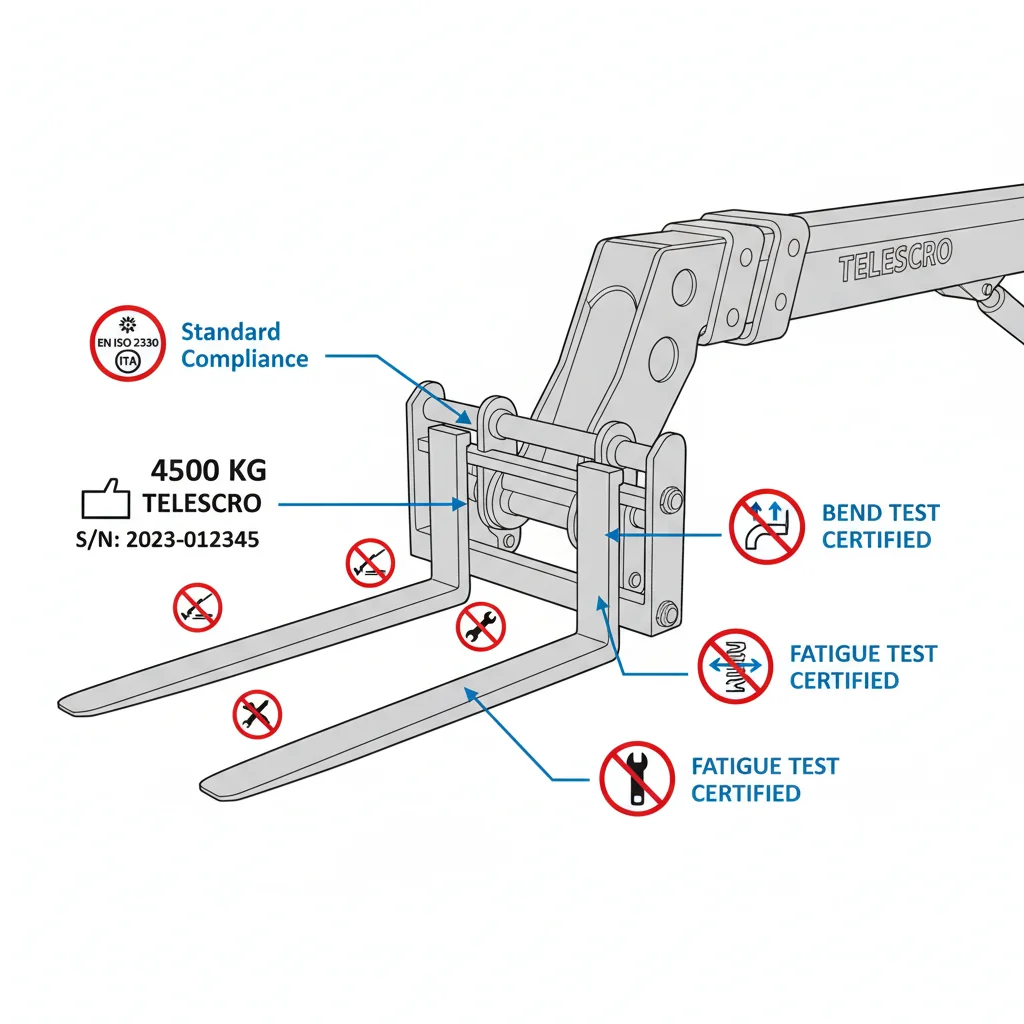 TELESCRO

EN ISO 2330
ITA

Standard Compliance

4500 KG
TELESCRO
S/N: 2023-012345

BEND TEST CERTIFIED

FATIGUE TEST CERTIFIED

FATIGUE TEST CERTIFIED