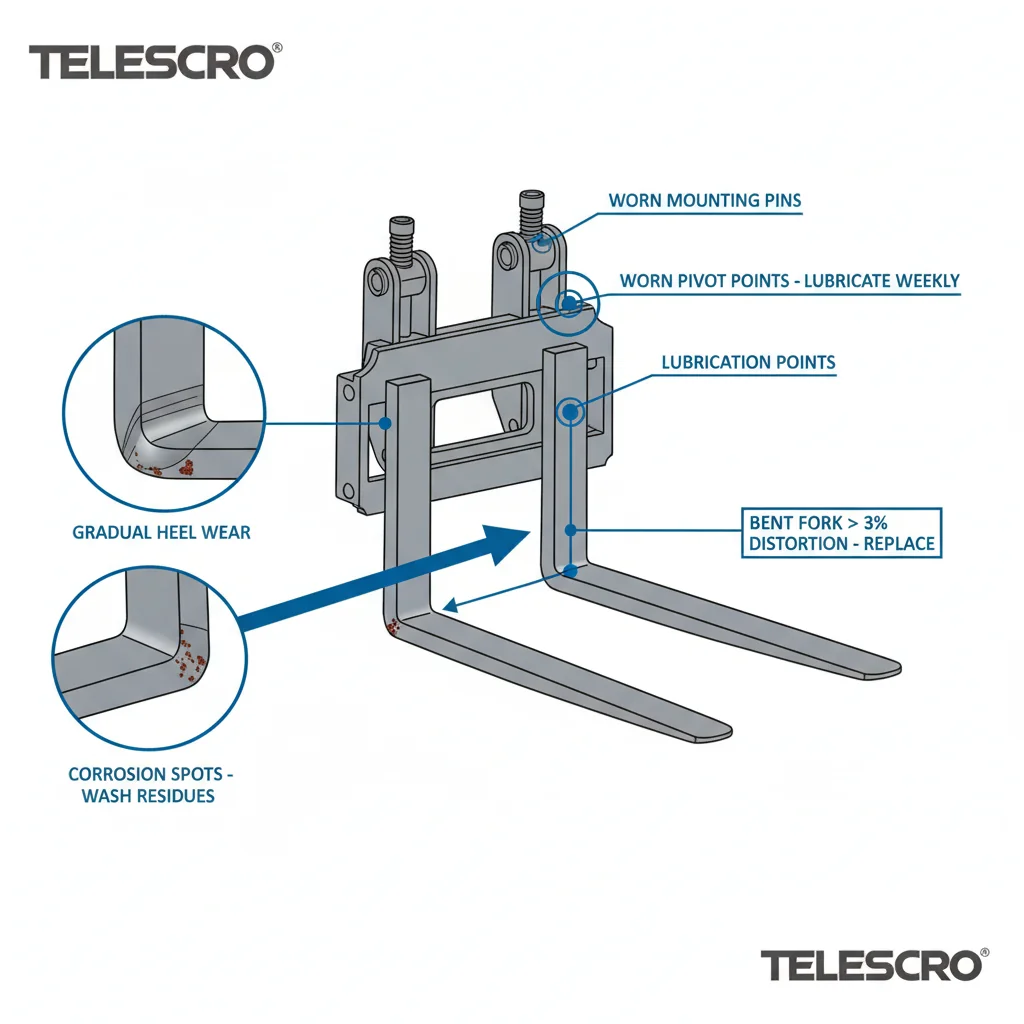 TELESCRO®

WORN MOUNTING PINS

WORN PIVOT POINTS - LUBRICATE WEEKLY

LUBRICATION POINTS

GRADUAL HEEL WEAR

BENT FORK > 3% DISTORTION - REPLACE

CORROSION SPOTS - WASH RESIDUES

TELESCRO®