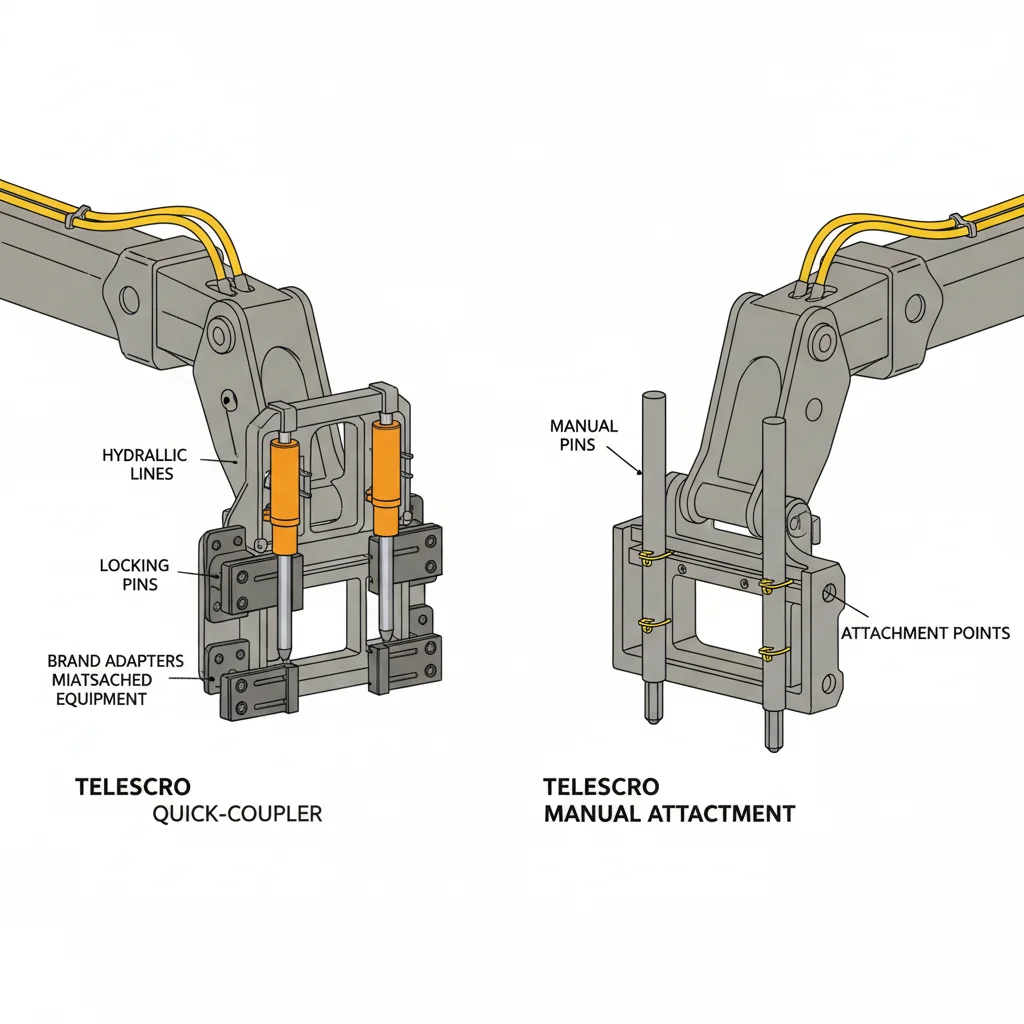 HYDRALLIC LINES

LOCKING PINS

BRAND ADAPTERS MIATSACHED EQUIPMENT

TELESCRO
QUICK-COUPLER

MANUAL PINS

ATTACHMENT POINTS

TELESCRO
MANUAL ATTACTMENT