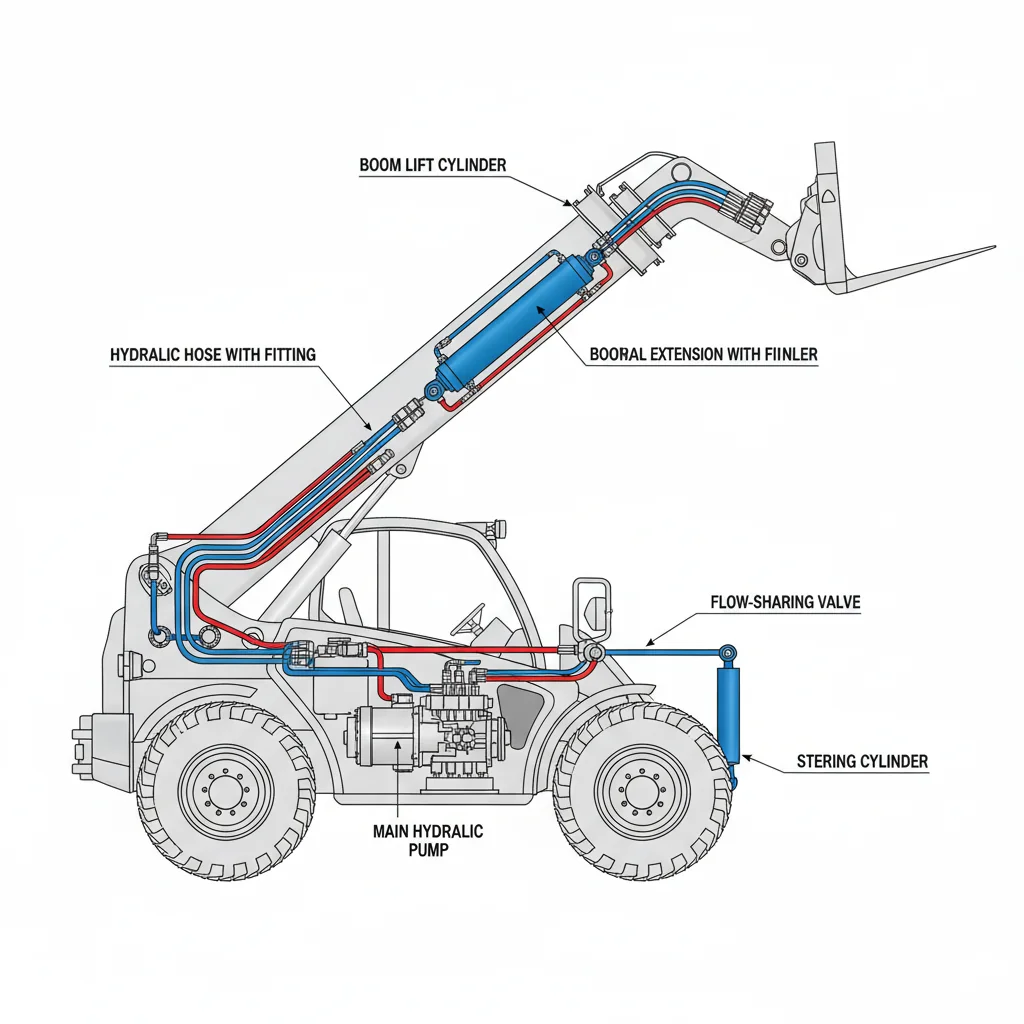 BOOM LIFT CYLINDER

HYDRALIC HOSE WITH FITTING

BOORAL EXTENSION WITH FIINLER

FLOW-SHARING VALVE

STERING CYLINDER

MAIN HYDRALIC PUMP