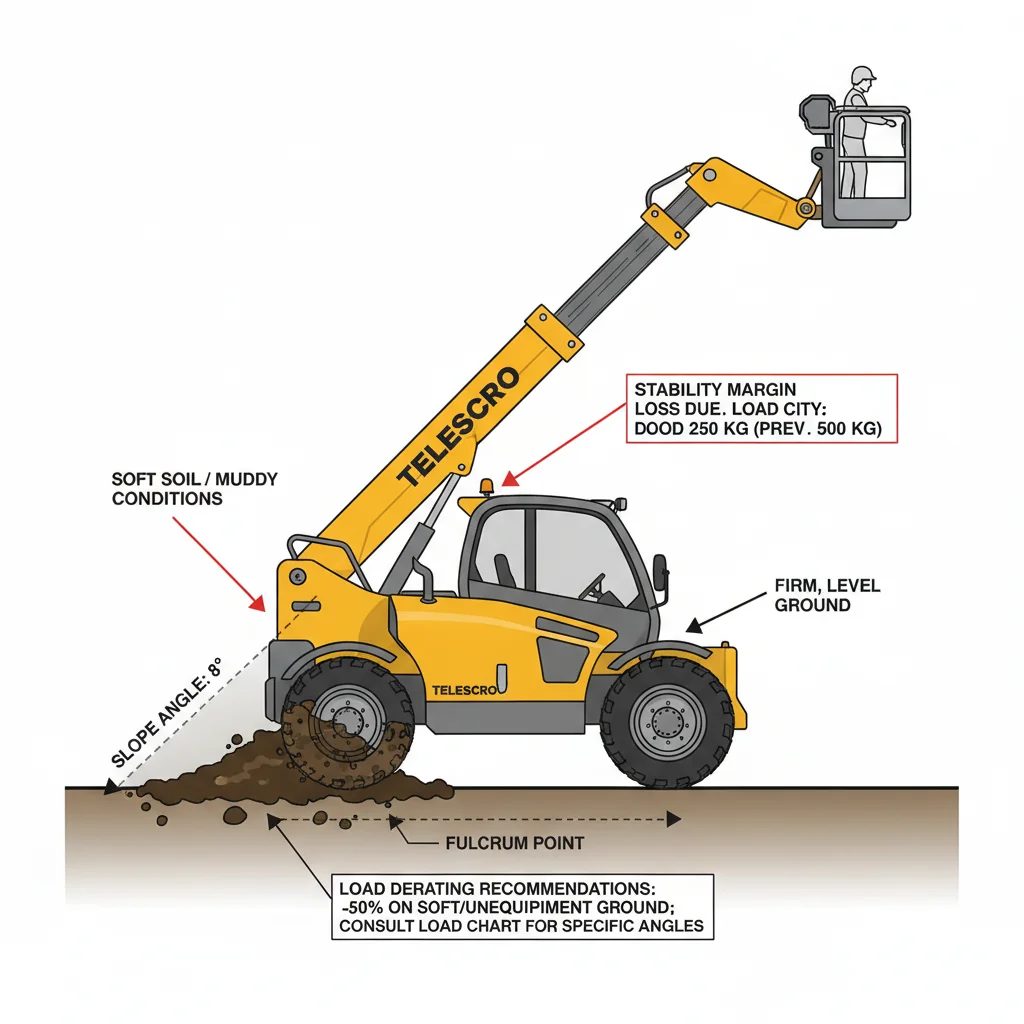 TELESCRO

STABILITY MARGIN
LOSS DUE. LOAD CITY:
DOOD 250 KG (PREV. 500 KG)

SOFT SOIL / MUDDY
CONDITIONS

FIRM, LEVEL
GROUND

TELESCRO

SLOPE ANGLE: 8°

FULCRUM POINT

LOAD DERATING RECOMMENDATIONS:
-50% ON SOFT/UNEQUIPMENT GROUND;
CONSULT LOAD CHART FOR SPECIFIC ANGLES