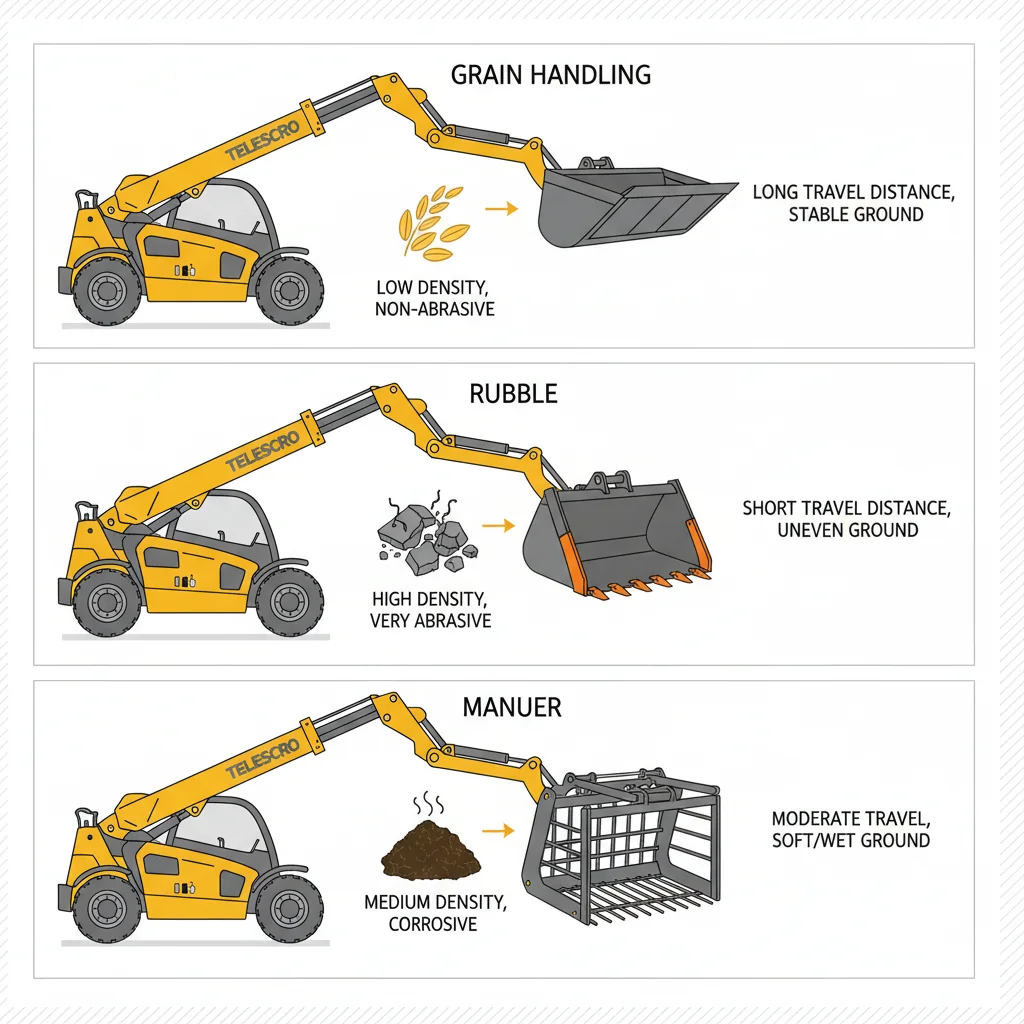 GRAIN HANDLING

TELESCRO

LOW DENSITY, NON-ABRASIVE

LONG TRAVEL DISTANCE, STABLE GROUND

RUBBLE

TELESCRO

HIGH DENSITY, VERY ABRASIVE

SHORT TRAVEL DISTANCE, UNEVEN GROUND

MANUER

TELESCRO

MEDIUM DENSITY, CORROSIVE

MODERATE TRAVEL, SOFT/WET GROUND