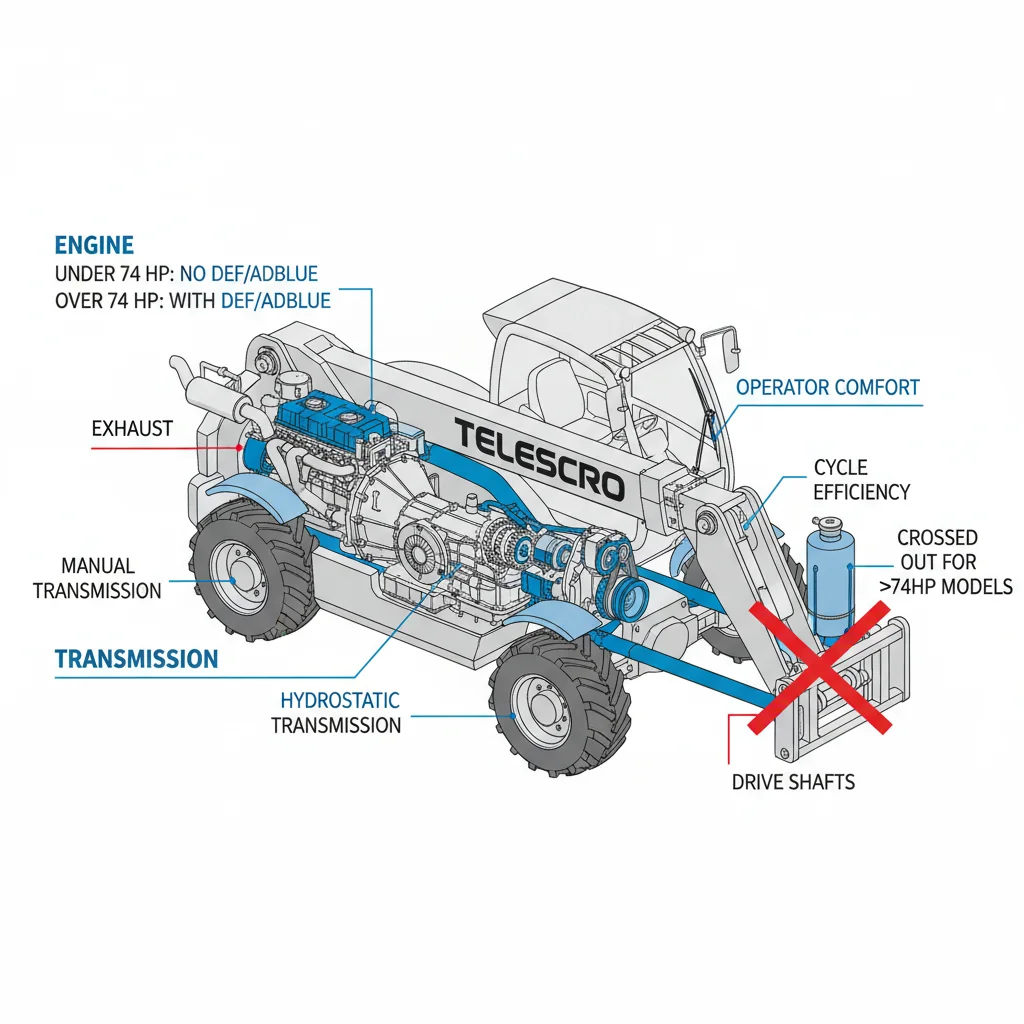 ENGINE
UNDER 74 HP: NO DEF/ADBLUE
OVER 74 HP: WITH DEF/ADBLUE

EXHAUST

TELESCRO

OPERATOR COMFORT

CYCLE EFFICIENCY

CROSSED OUT FOR >74HP MODELS

MANUAL TRANSMISSION

TRANSMISSION

HYDROSTATIC TRANSMISSION

DRIVE SHAFTS