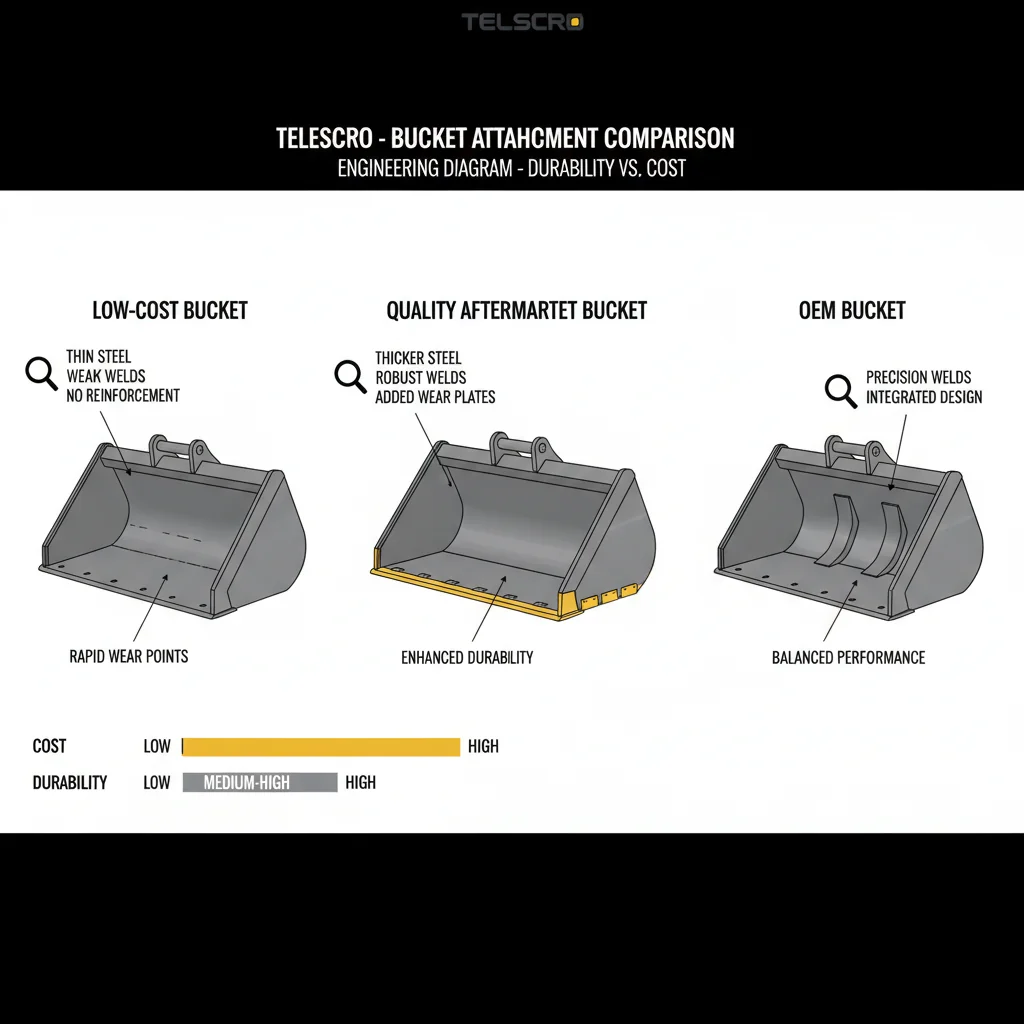 TELSCRO

TELESCRO - BUCKET ATTAHCMENT COMPARISON
ENGINEERING DIAGRAM - DURABILITY VS. COST

LOW-COST BUCKET

THIN STEEL
WEAK WELDS
NO REINFORCEMENT

RAPID WEAR POINTS

QUALITY AFTERMARTET BUCKET

THICKER STEEL
ROBUST WELDS
ADDED WEAR PLATES

ENHANCED DURABILITY

OEM BUCKET

PRECISION WELDS
INTEGRATED DESIGN

BALANCED PERFORMANCE

COST LOW HIGH
DURABILITY LOW MEDIUM-HIGH HIGH