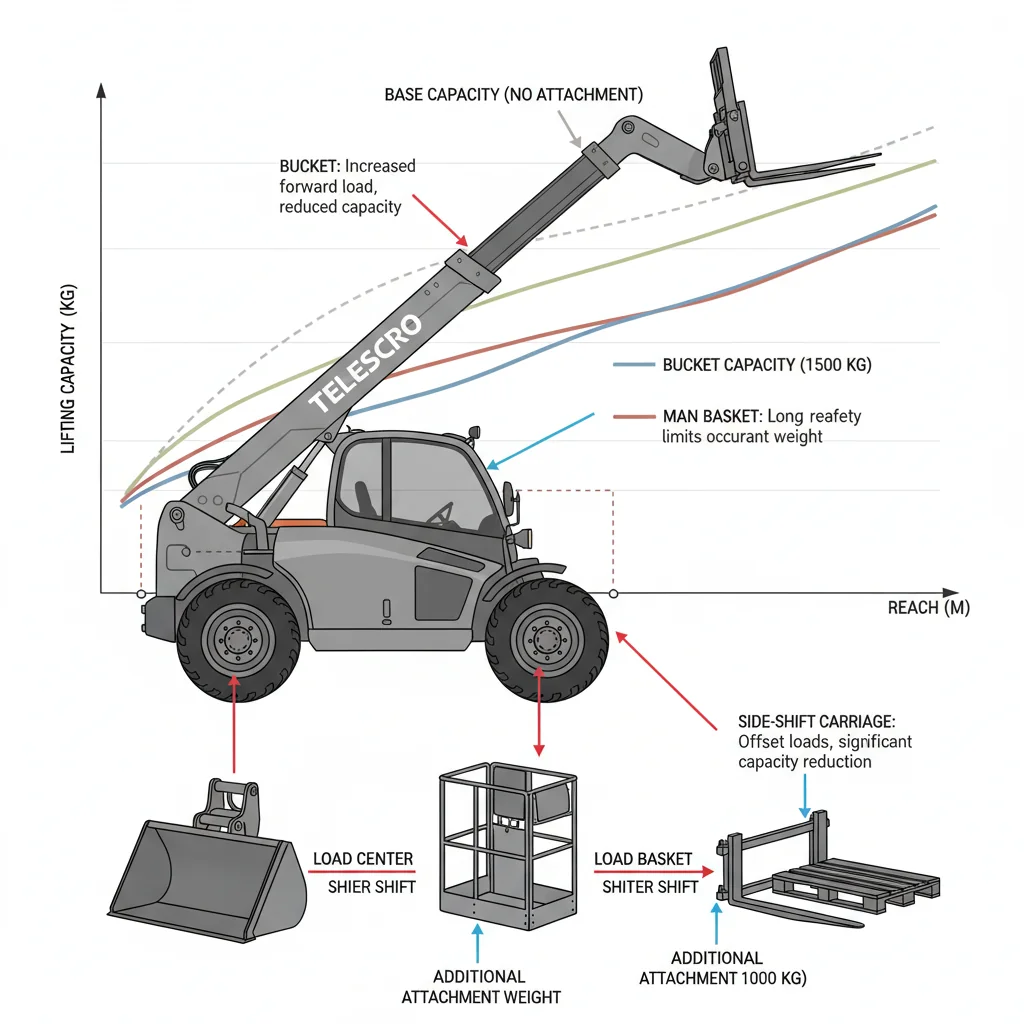 BASE CAPACITY (NO ATTACHMENT)

BUCKET: Increased forward load, reduced capacity

LIFTING CAPACITY (KG)

TELESCRO

BUCKET CAPACITY (1500 KG)

MAN BASKET: Long reafety limits occurant weight

REACH (M)

SIDE-SHIFT CARRIAGE: Offset loads, significant capacity reduction

LOAD CENTER
SHIER SHIFT

LOAD BASKET
SHITER SHIFT

ADDITIONAL ATTACHMENT WEIGHT

ADDITIONAL ATTACHMENT 1000 KG)